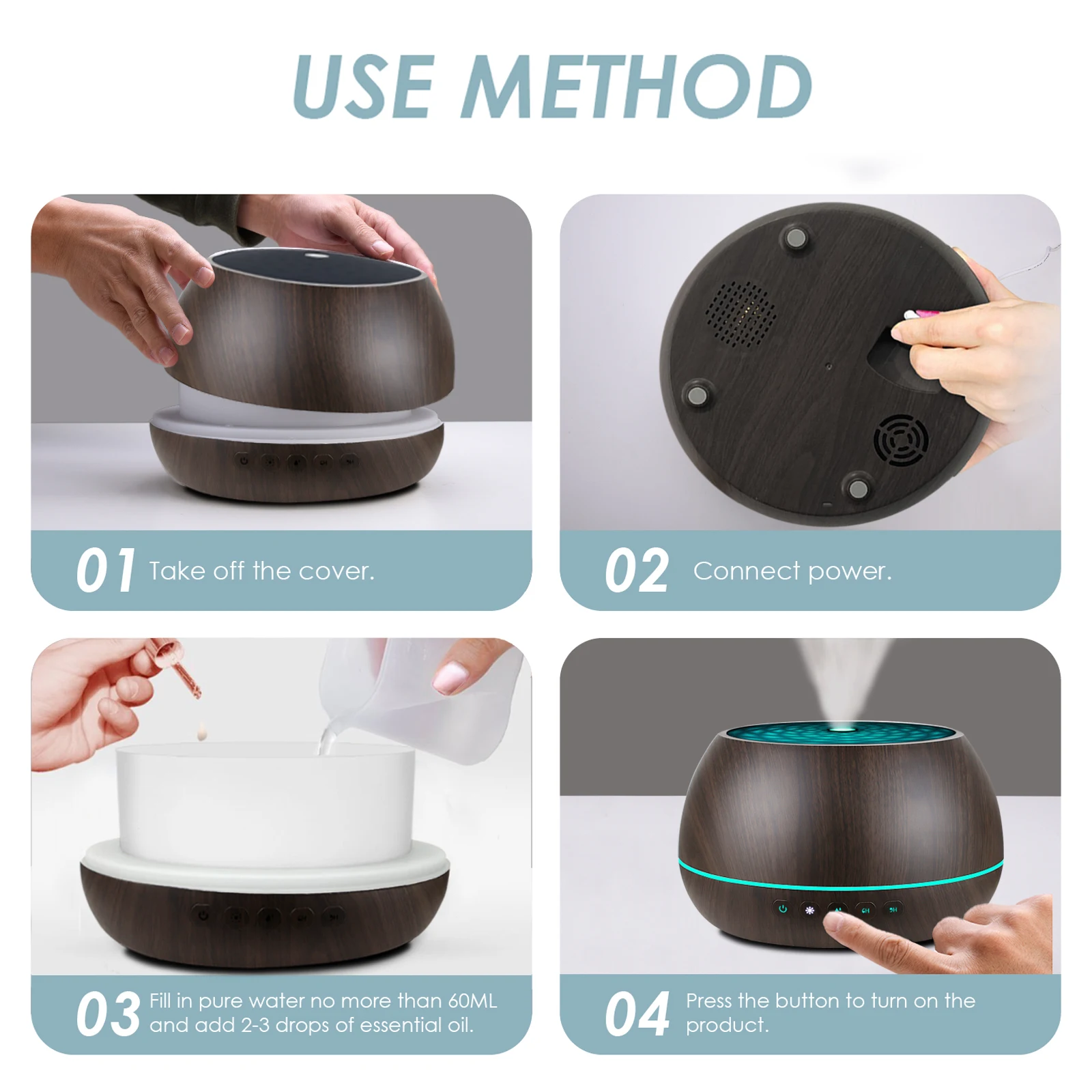 USE METHOD

01 Take off the cover.

02 Connect power.

03 Fill in pure water no more than 60ML and add 2-3 drops of essential oil.

04 Press the button to turn on the product.