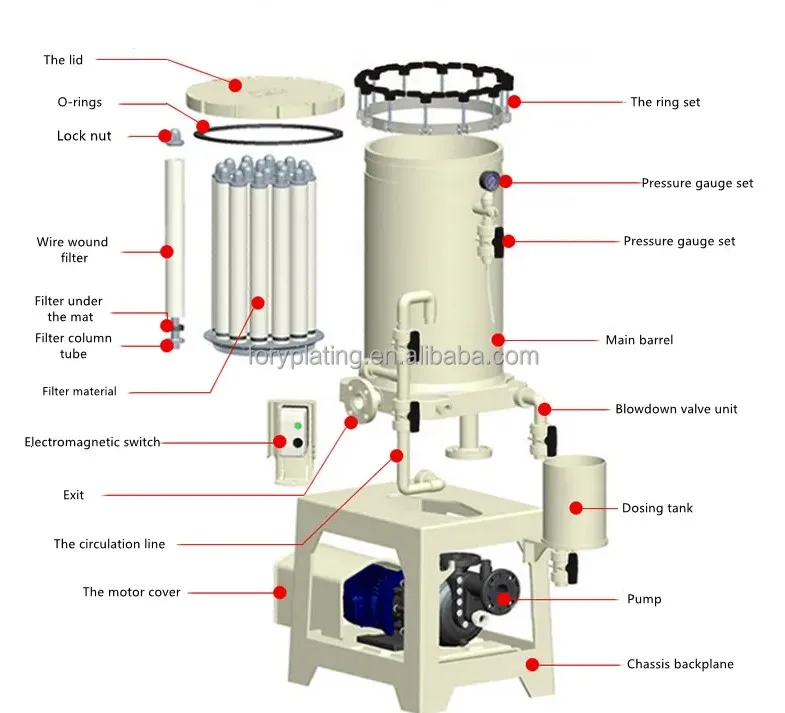 The lid

O-rings

Lock nut

Wire wound filter

Filter under the mat

Filter column tube

Filter material

Electromagnetic switch

Exit

The circulation line

The motor cover

The ring set

Pressure gauge set

Pressure gauge set

Main barrel

Blowdown valve unit

Dosing tank

Pump

Chassis backplane

foryplating.en.alibaba.com