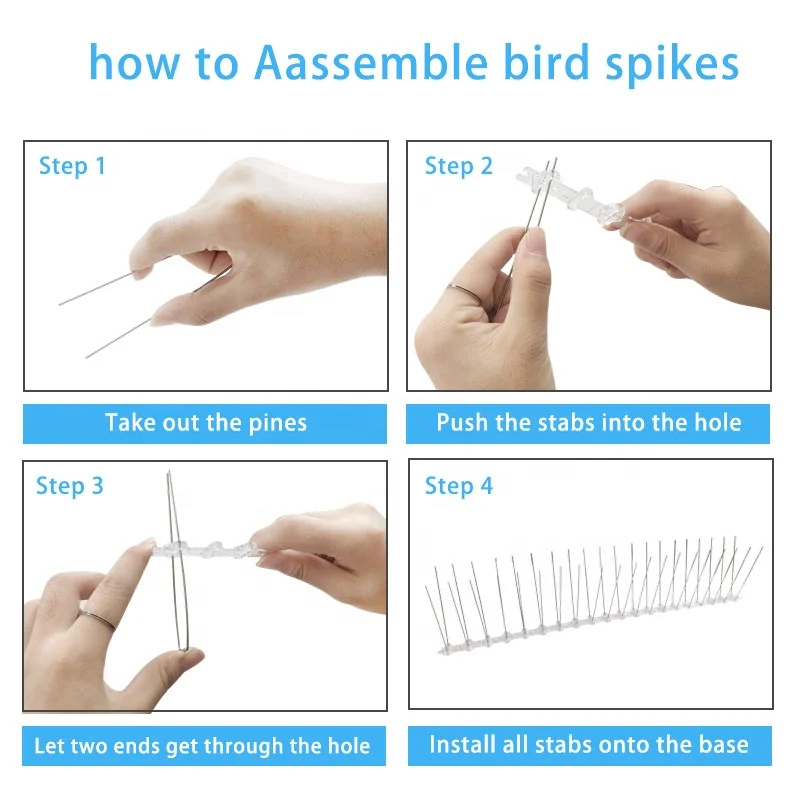 how to Aassemble bird spikes

Step 1

Take out the pines

Step 2

Push the stabs into the hole

Step 3

Let two ends get through the hole

Step 4

Install all stabs onto the base