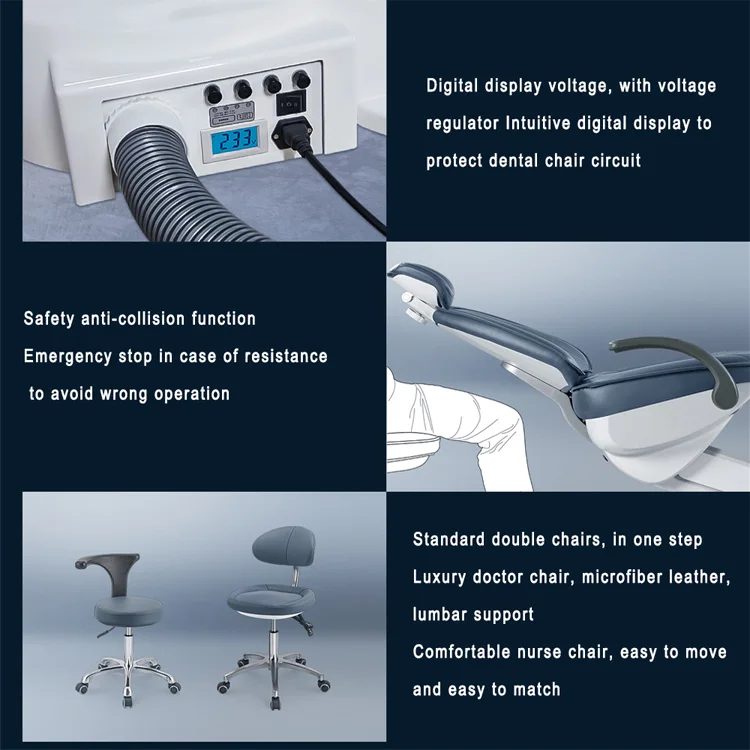 233

Digital display voltage, with voltage regulator Intuitive digital display to protect dental chair circuit

Safety anti-collision function
Emergency stop in case of resistance to avoid wrong operation

Standard double chairs, in one step
Luxury doctor chair, microfiber leather, lumbar support
Comfortable nurse chair, easy to move and easy to match