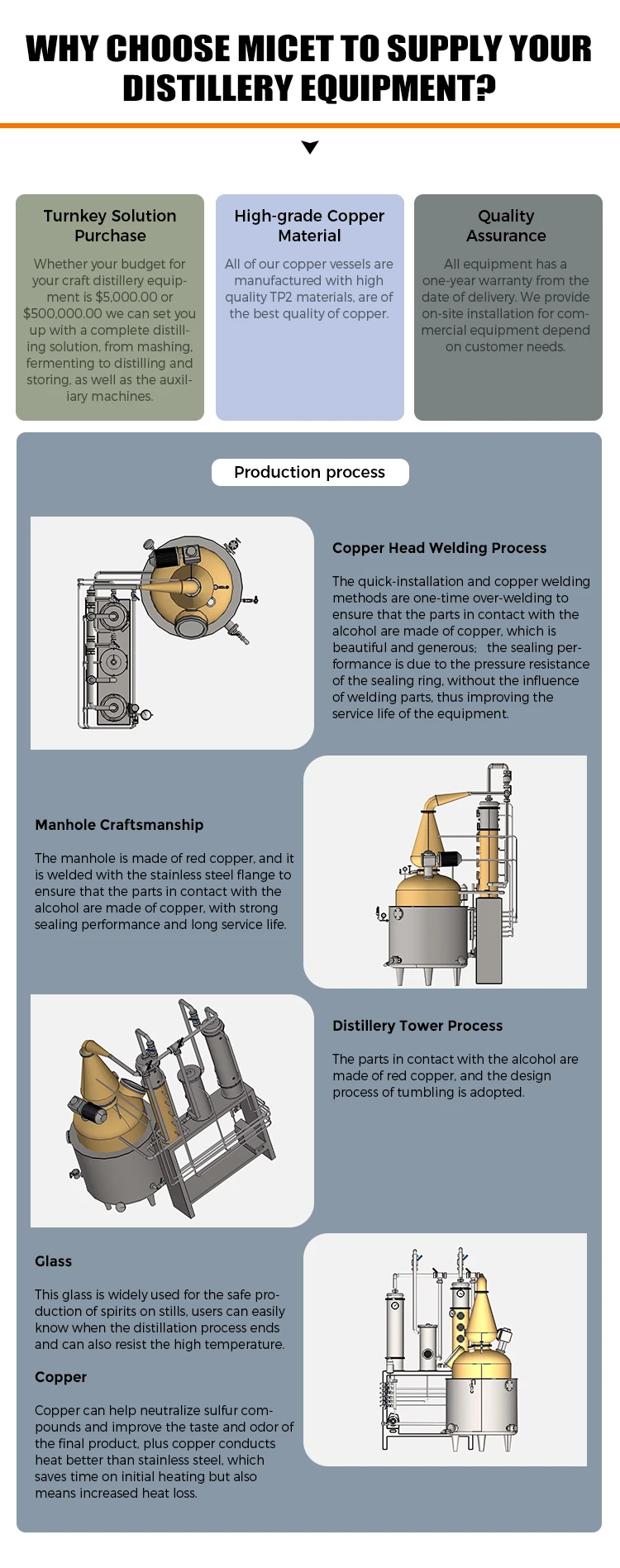 WHY CHOOSE MICET TO SUPPLY YOUR DISTILLERY EQUIPMENT?

Turnkey Solution Purchase

Whether your budget for your craft distillery equipment is $5,000.00 or $500,000.00 we can set you up with a complete distilling solution, from mashing, fermenting to distilling and storing, as well as the auxiliary machines.

High-grade Copper Material

All of our copper vessels are manufactured with high quality TP2 materials, are of the best quality of copper.

Quality Assurance

All equipment has a one-year warranty from the date of delivery. We provide on-site installation for commercial equipment depend on customer needs.

Production process

Copper Head Welding Process

The quick-installation and copper welding methods are one-time over-welding to ensure that the parts in contact with the alcohol are made of copper, which is beautiful and generous; the sealing performance is due to the pressure resistance of the sealing ring, without the influence of welding parts, thus improving the service life of the equipment.

Manhole Craftsmanship

The manhole is made of red copper, and it is welded with the stainless steel flange to ensure that the parts in contact with the alcohol are made of copper, with strong sealing performance and long service life.

Distillery Tower Process

The parts in contact with the alcohol are made of red copper, and the design process of tumbling is adopted.

Glass

This glass is widely used for the safe production of spirits on stills, users can easily know when the distillation process ends and can also resist the high temperature.

Copper

Copper can help neutralize sulfur compounds and improve the taste and odor of the final product, plus copper conducts heat better than stainless steel, which saves time on initial heating but also means increased heat loss.