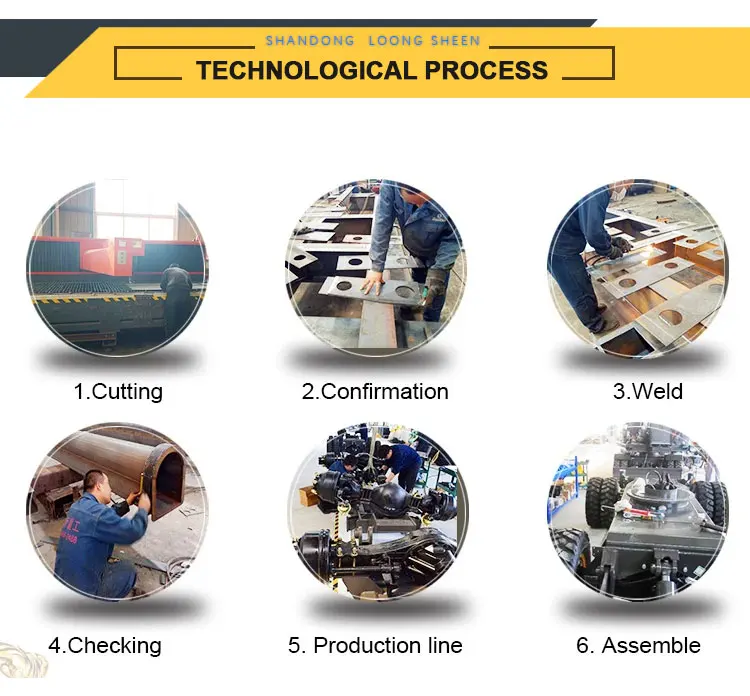 SHANDONG LOONG SHEEN

TECHNOLOGICAL PROCESS

1.Cutting

2.Confirmation

3.Weld

4.Checking

5. Production line

6. Assemble