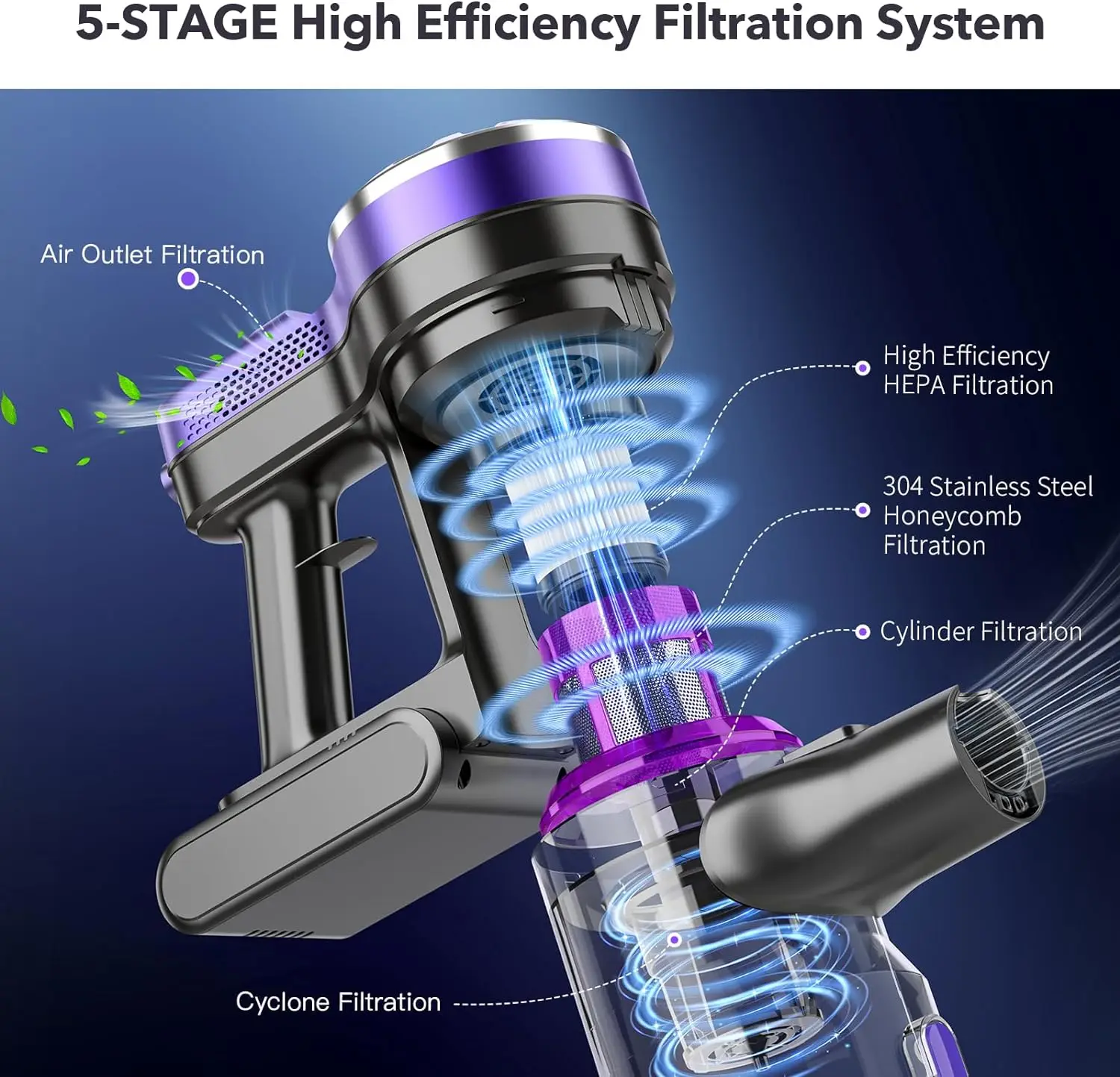 5-STAGE High Efficiency Filtration System

Air Outlet Filtration

High Efficiency HEPA Filtration

304 Stainless Steel Honeycomb Filtration

Cylinder Filtration

Cyclone Filtration