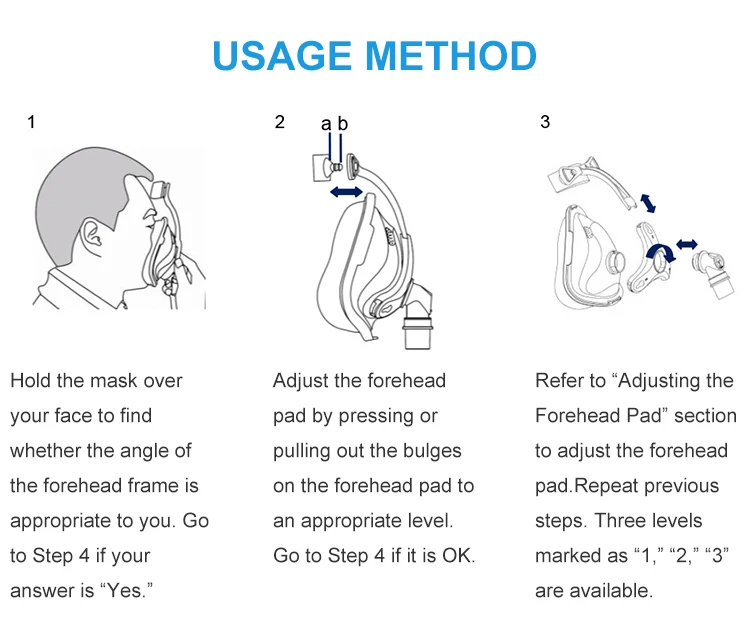 USAGE METHOD

1

Hold the mask over your face to find whether the angle of the forehead frame is appropriate to you. Go to Step 4 if your answer is “Yes.”

2

a b

Adjust the forehead pad by pressing or pulling out the bulges on the forehead pad to an appropriate level. Go to Step 4 if it is OK.

3

Refer to “Adjusting the Forehead Pad” section to adjust the forehead pad.Repeat previous steps. Three levels marked as “1,” “2,” “3” are available.