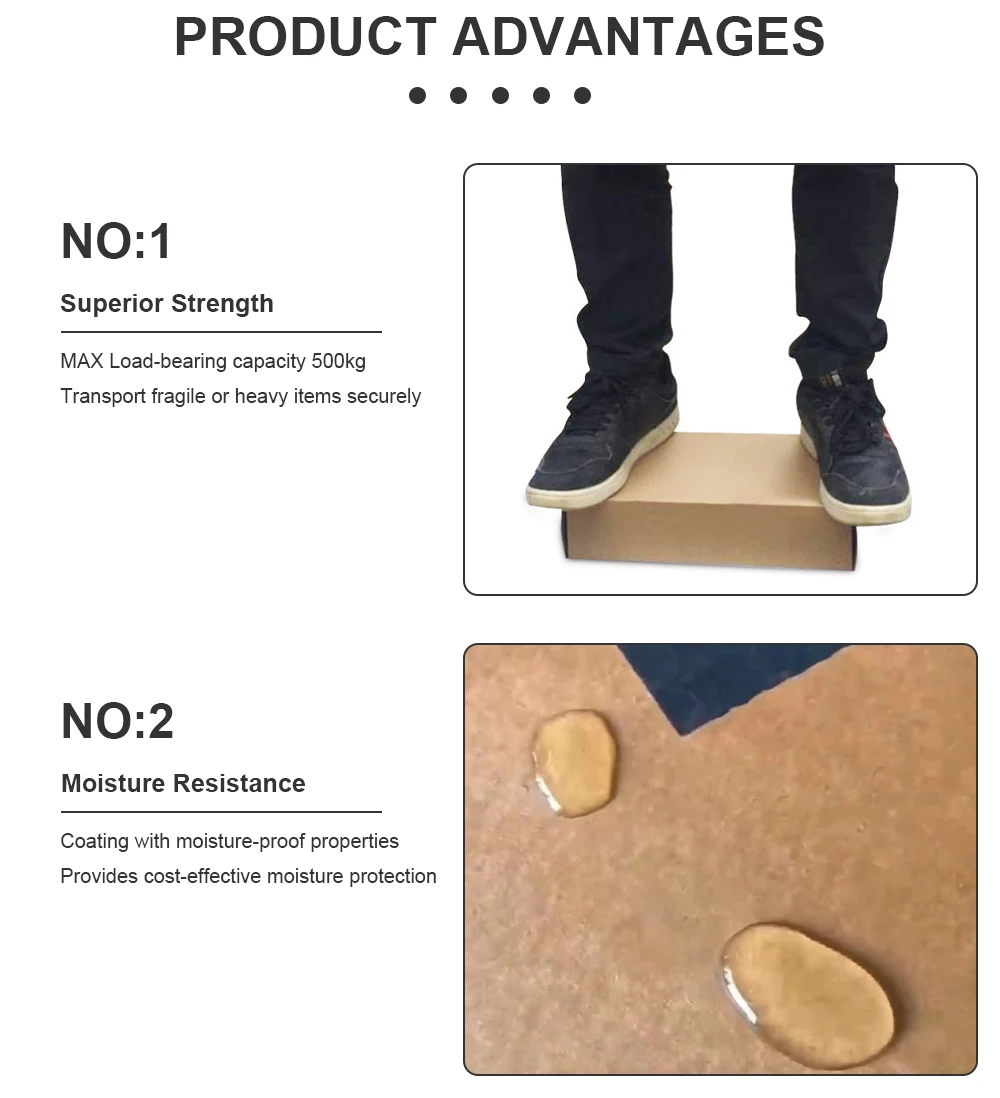 PRODUCT ADVANTAGES

NO:1

Superior Strength

MAX Load-bearing capacity 500kg
Transport fragile or heavy items securely

NO:2

Moisture Resistance

Coating with moisture-proof properties
Provides cost-effective moisture protection