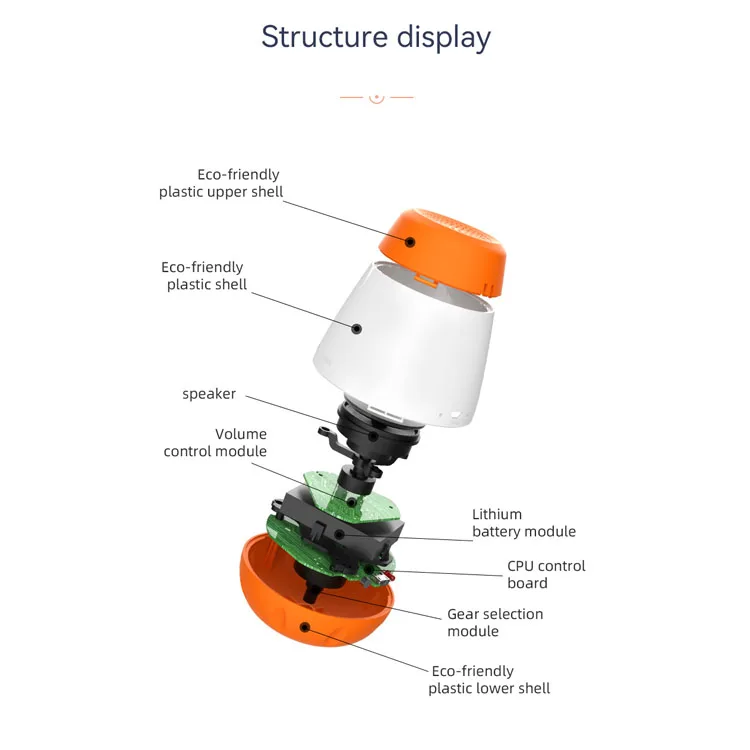 Structure display

Eco-friendly plastic upper shell

Eco-friendly plastic shell

speaker

Volume control module

Lithium battery module

CPU control board

Gear selection module

Eco-friendly plastic lower shell