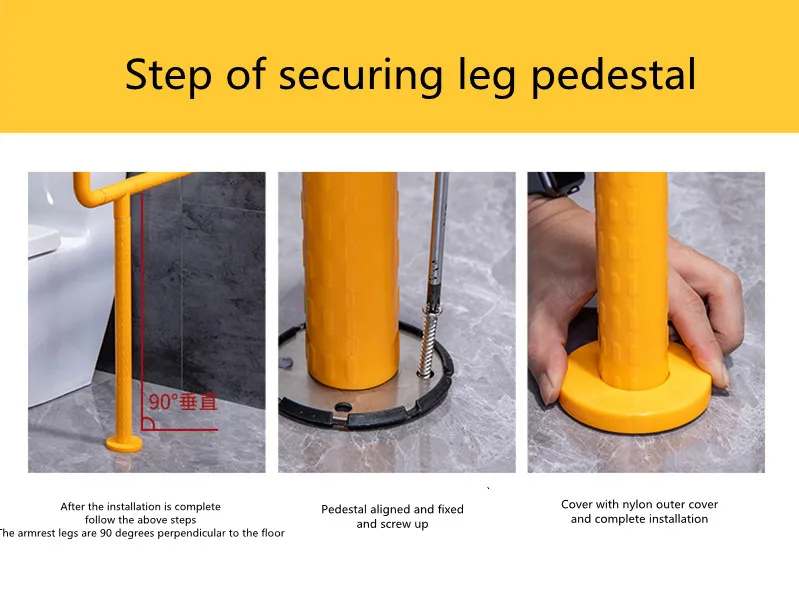 Step of securing leg pedestal

90°垂直

After the installation is complete
follow the above steps
The armrest legs are 90 degrees perpendicular to the floor

Pedestal aligned and fixed
and screw up

Cover with nylon outer cover
and complete installation