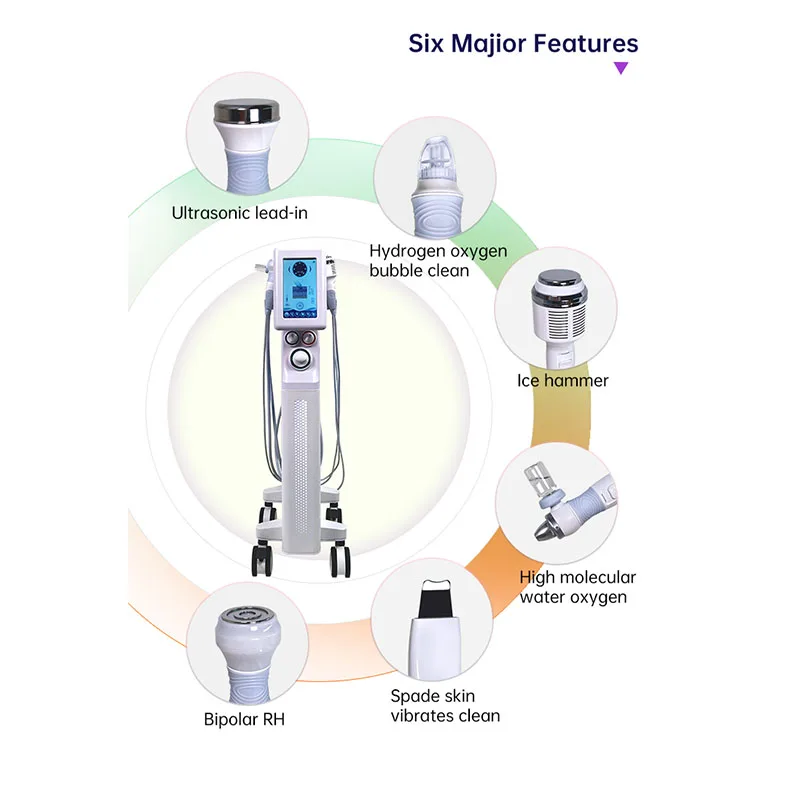 Six Majior Features

Ultrasonic lead-in

Hydrogen oxygen bubble clean

Ice hammer

High molecular water oxygen

Spade skin vibrates clean

Bipolar RH