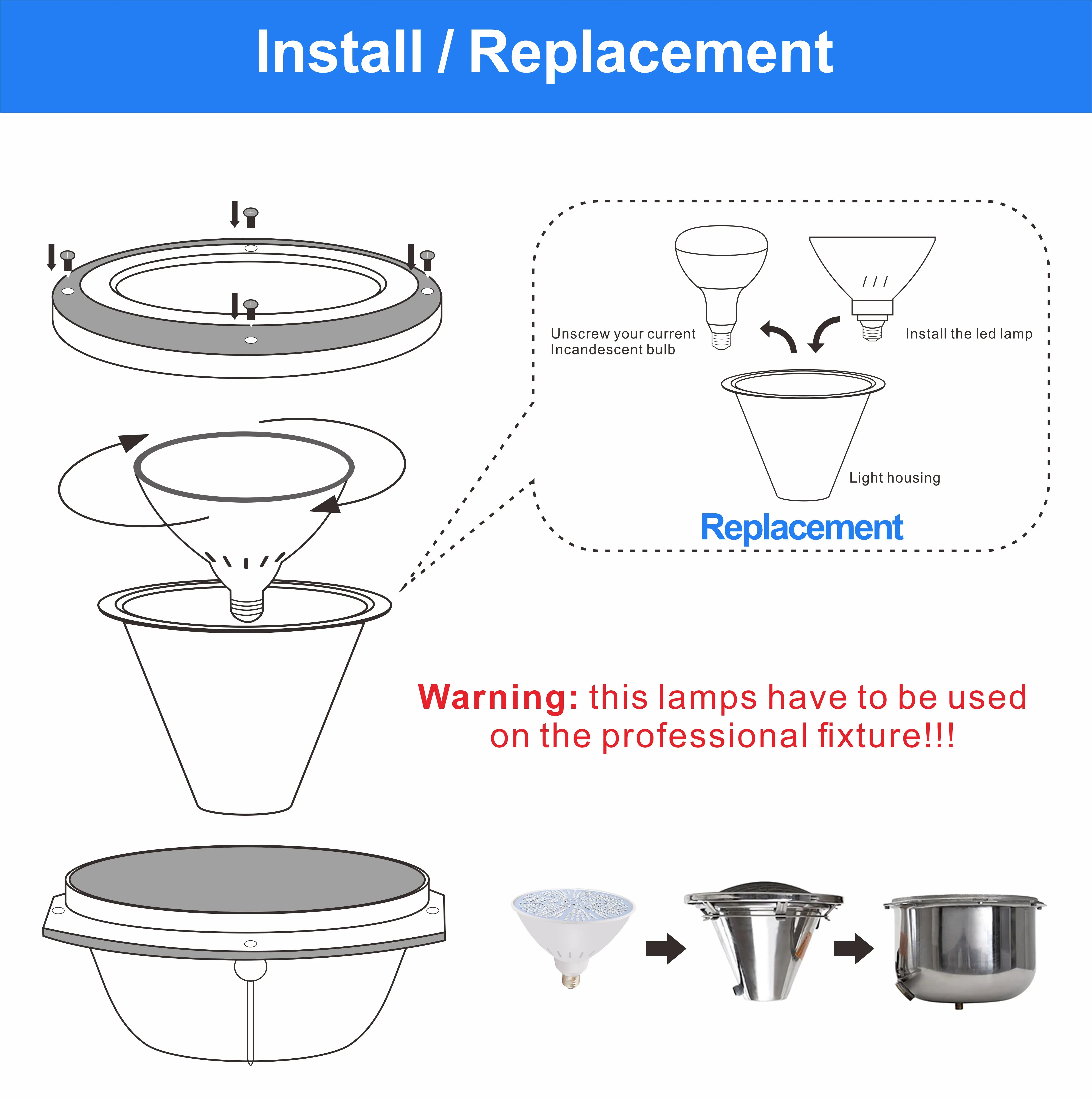 Install / Replacement

Unscrew your current Incandescent bulb

Install the led lamp

Light housing

Replacement

Warning: this lamps have to be used on the professional fixture!!!