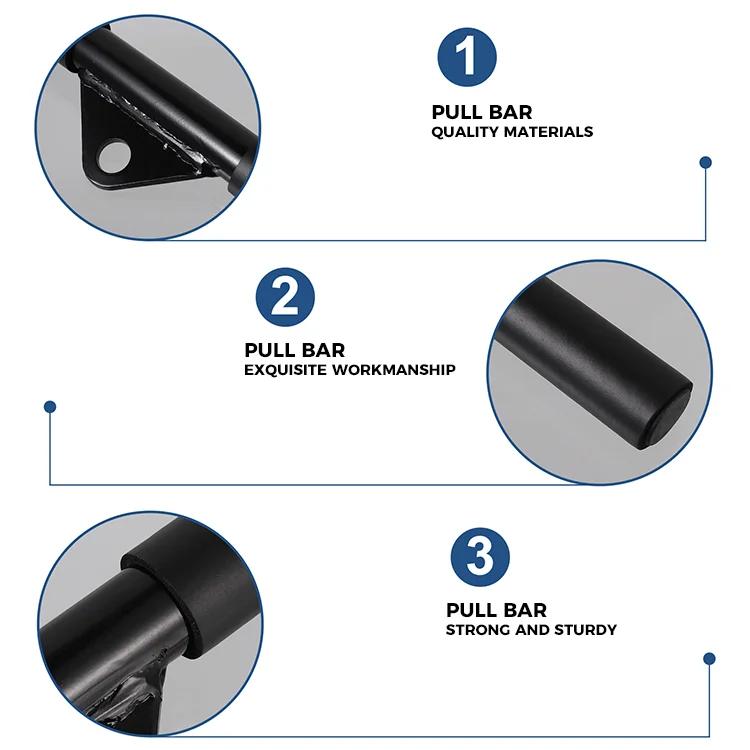 1

PULL BAR
QUALITY MATERIALS

2

PULL BAR
EXQUISITE WORKMANSHIP

3

PULL BAR
STRONG AND STURDY