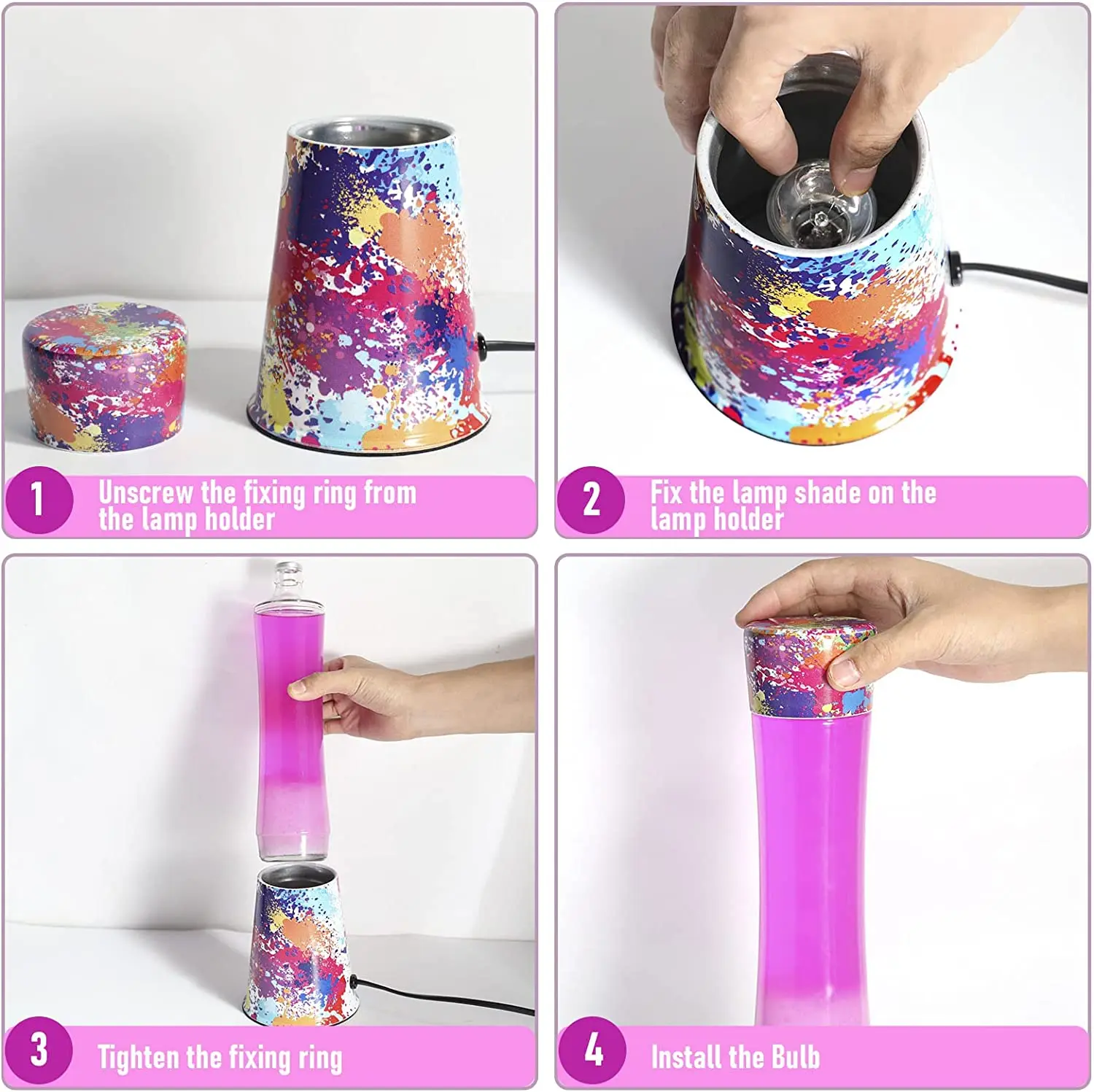 1 Unscrew the fixing ring from the lamp holder

2 Fix the lamp shade on the lamp holder

3 Tighten the fixing ring

4 Install the Bulb