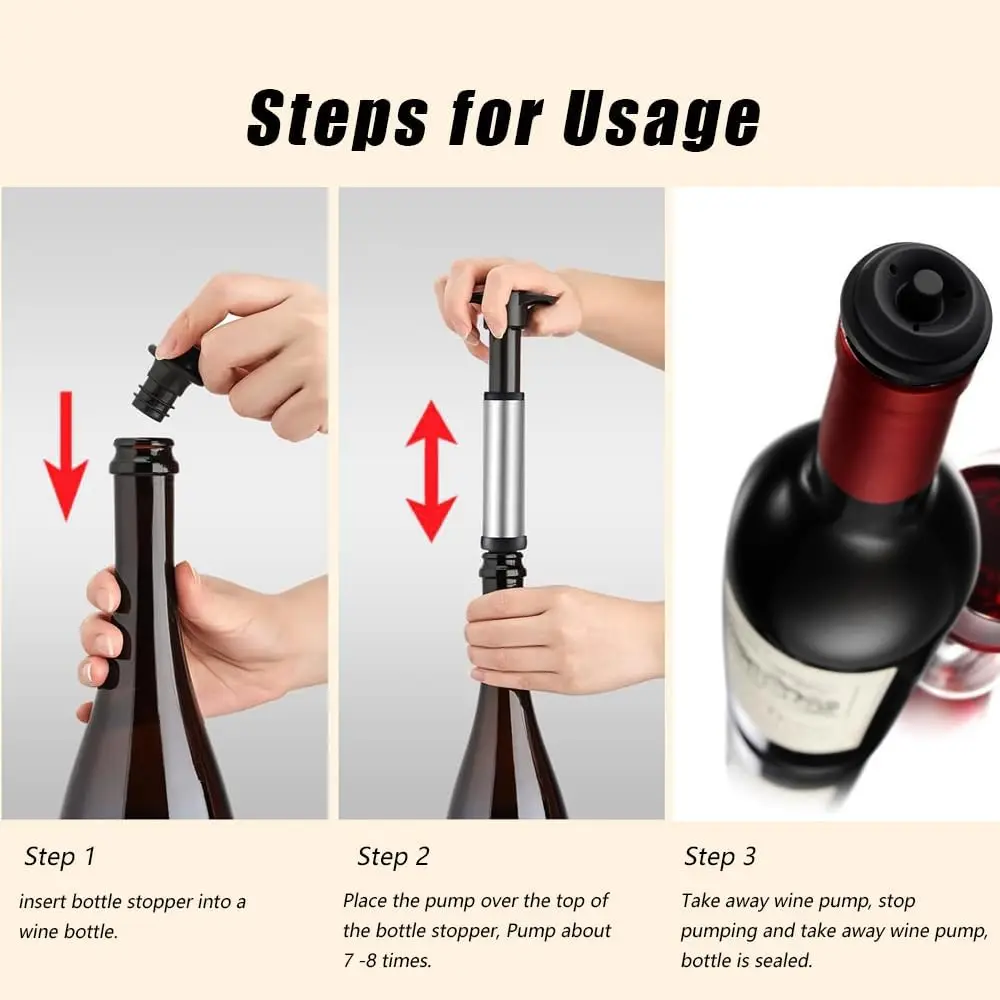 Steps for Usage

Step 1

insert bottle stopper into a wine bottle.

Step 2

Place the pump over the top of the bottle stopper, Pump about 7 -8 times.

Step 3

Take away wine pump, stop pumping and take away wine pump, bottle is sealed.