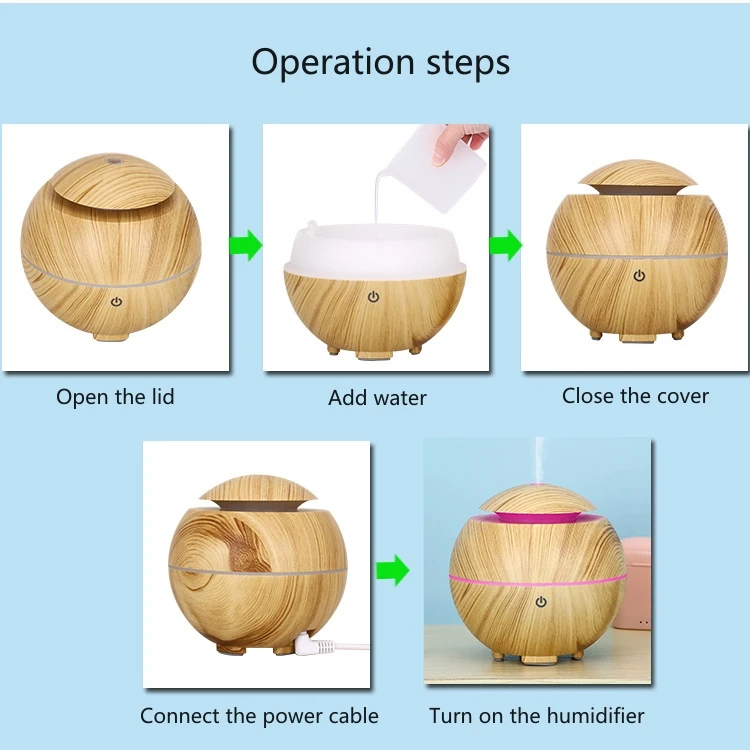 Operation steps

Open the lid

Add water

Close the cover

Connect the power cable

Turn on the humidifier