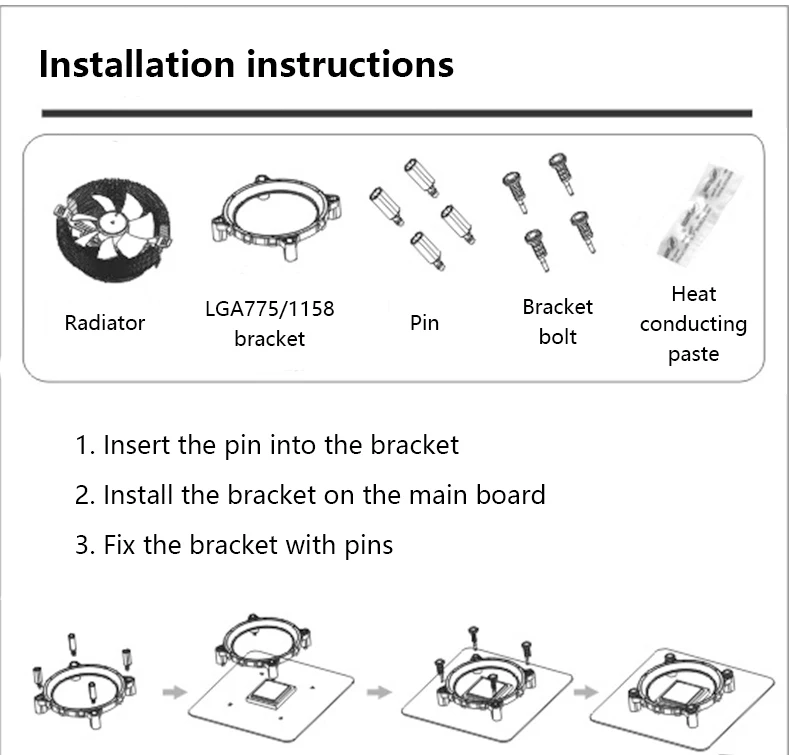 Installation instructions

Radiator

LGA775/1158 bracket

Pin

Bracket bolt

Heat conducting paste

1. Insert the pin into the bracket

2. Install the bracket on the main board

3. Fix the bracket with pins