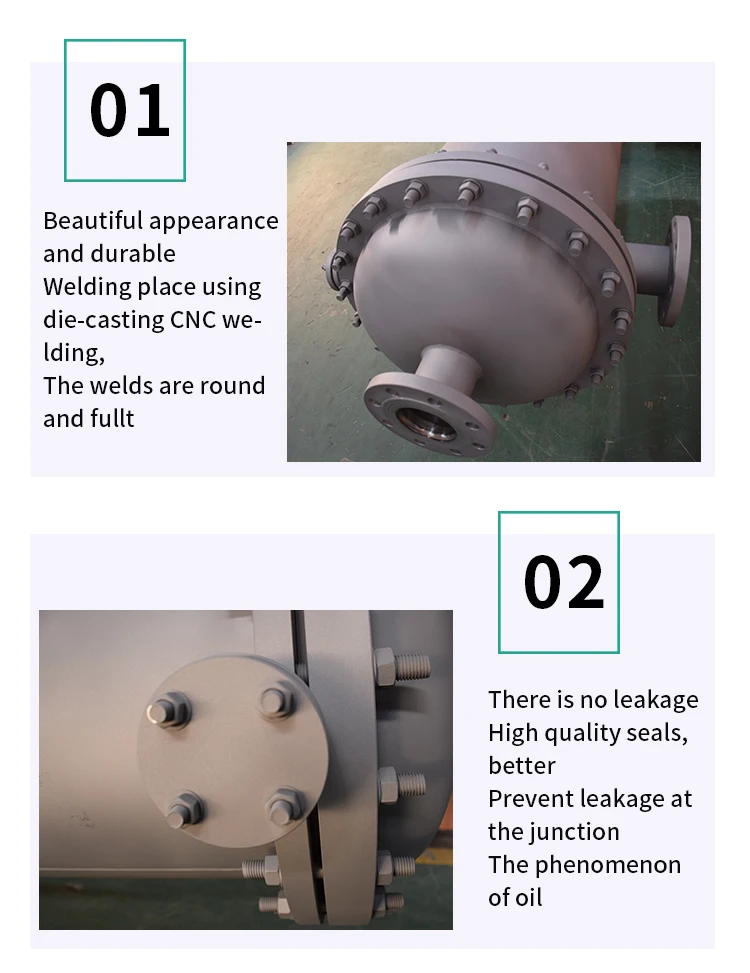 01

Beautiful appearance and durable
Welding place using die-casting CNC welding,
The welds are round and fullt

02

There is no leakage
High quality seals, better
Prevent leakage at the junction
The phenomenon of oil