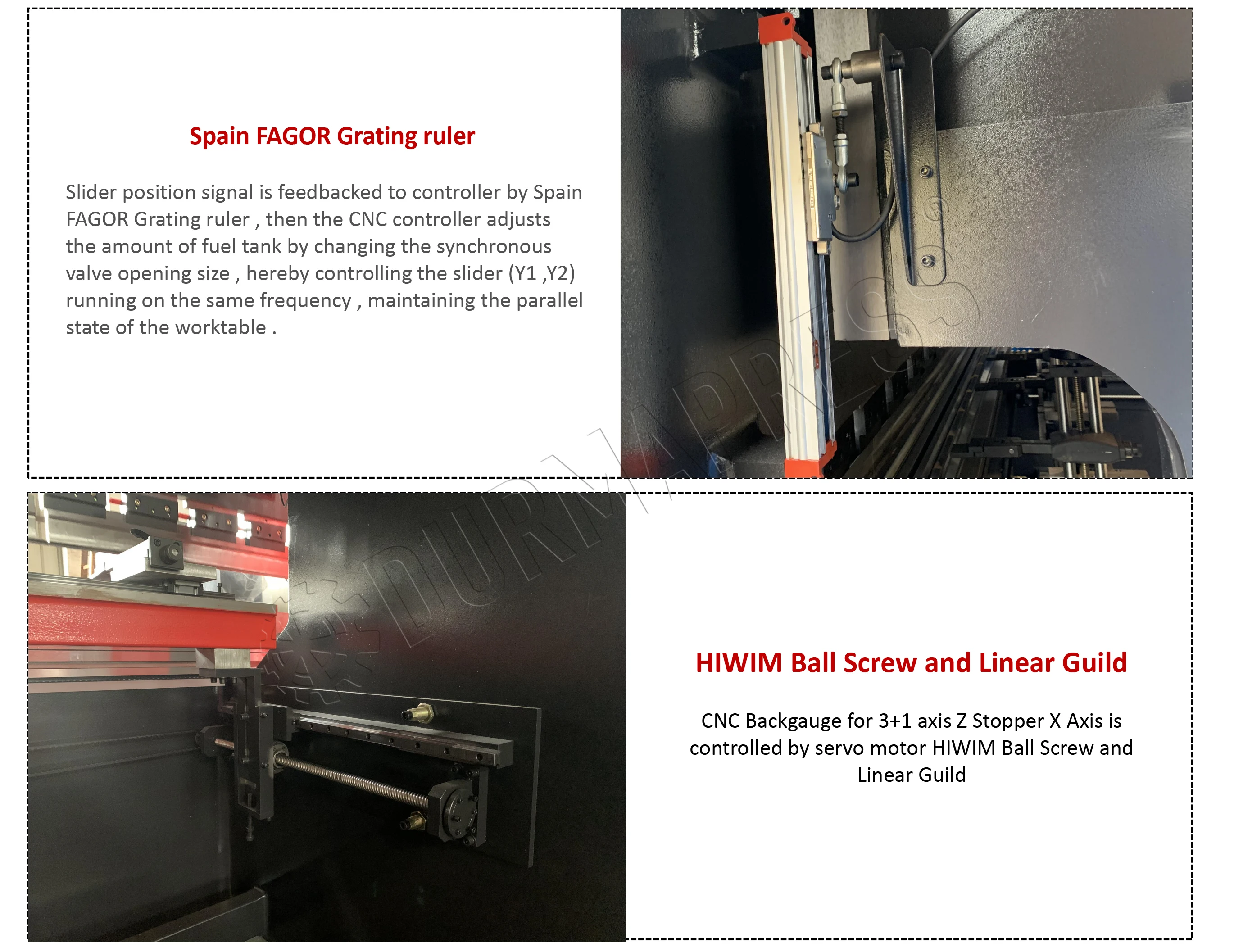 Spain FAGOR Grating ruler

Slider position signal is feedbacked to controller by Spain FAGOR Grating ruler , then the CNC controller adjusts the amount of fuel tank by changing the synchronous valve opening size , hereby controlling the slider (Y1 ,Y2) running on the same frequency , maintaining the parallel state of the worktable .

DURMAPRESS

HIWIM Ball Screw and Linear Guild

CNC Backgauge for 3+1 axis Z Stopper X Axis is controlled by servo motor HIWIM Ball Screw and Linear Guild