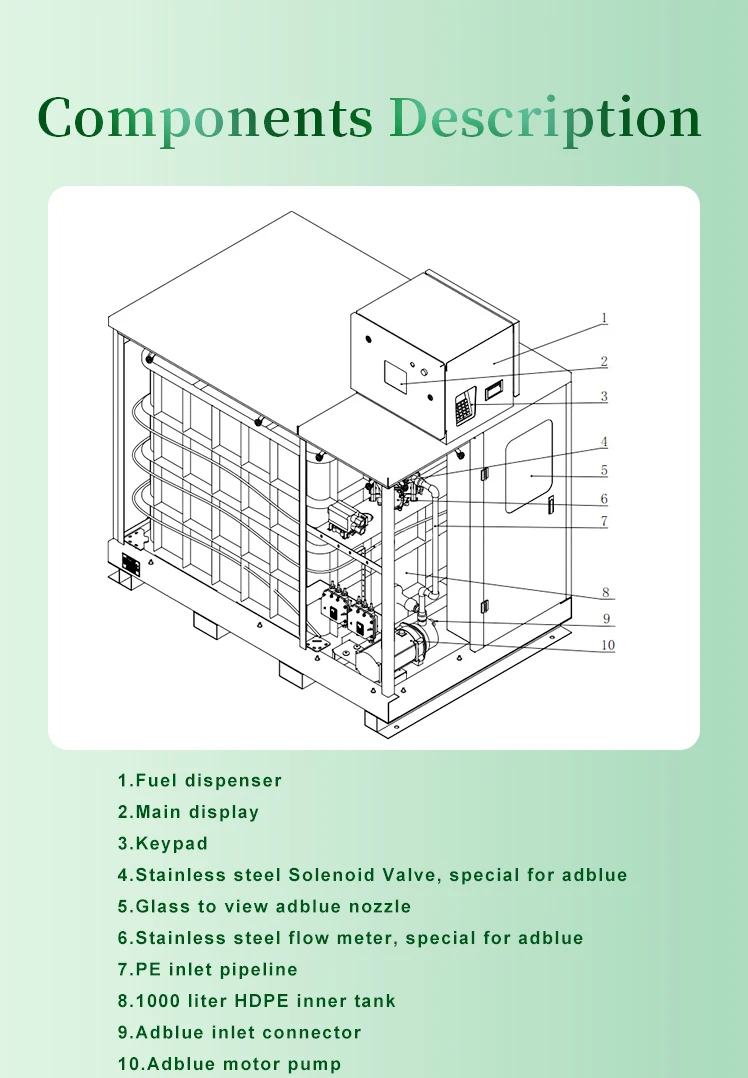 Components Description

1
2
3
4
5
6
7
8
9
10

1.Fuel dispenser
2.Main display
3.Keypad
4.Stainless steel Solenoid Valve, special for adblue
5.Glass to view adblue nozzle
6.Stainless steel flow meter, special for adblue
7.PE inlet pipeline
8.1000 liter HDPE inner tank
9.Adblue inlet connector
10.Adblue motor pump