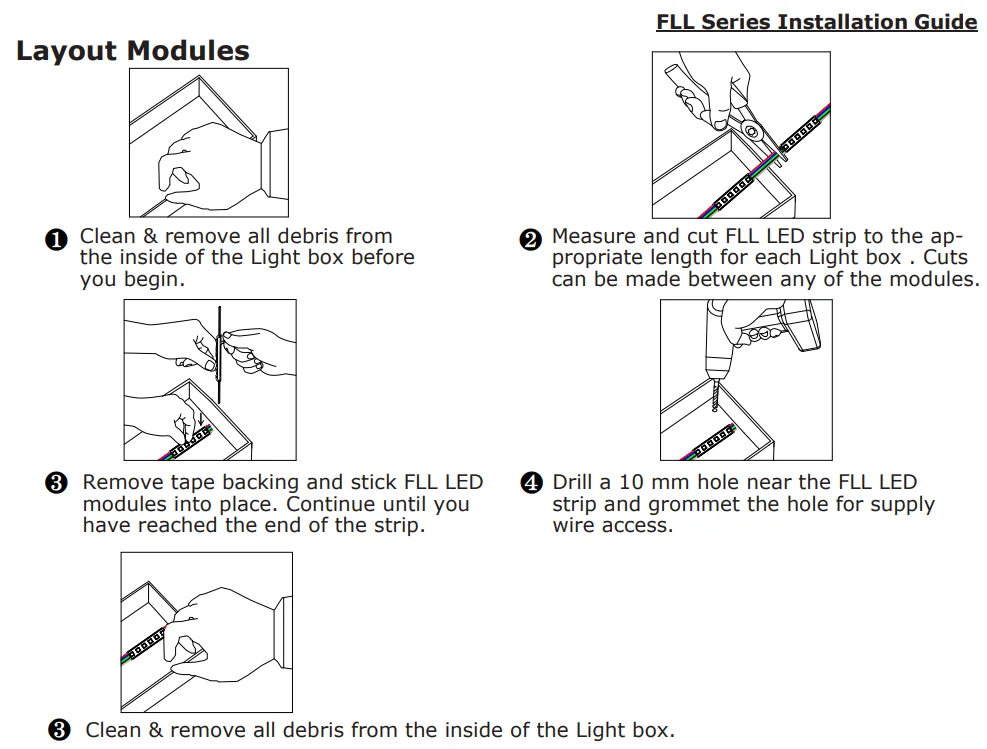 FLL Series Installation Guide

Layout Modules

❶ Clean & remove all debris from the inside of the Light box before you begin.

❷ Measure and cut FLL LED strip to the appropriate length for each Light box . Cuts can be made between any of the modules.

❸ Remove tape backing and stick FLL LED modules into place. Continue until you have reached the end of the strip.

❹ Drill a 10 mm hole near the FLL LED strip and grommet the hole for supply wire access.

❸ Clean & remove all debris from the inside of the Light box.