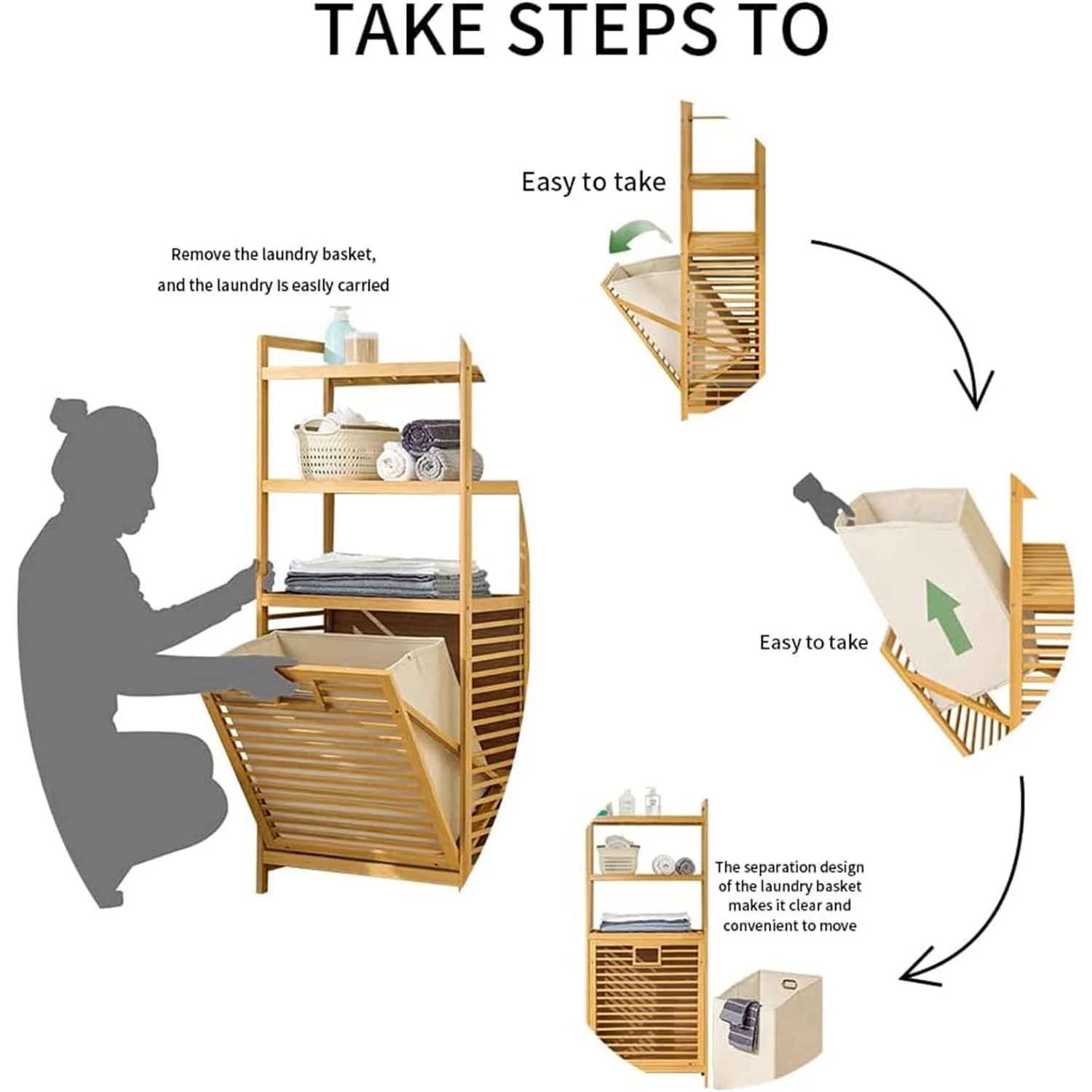 TAKE STEPS TO

Remove the laundry basket, and the laundry is easily carried

Easy to take

Easy to take

The separation design of the laundry basket makes it clear and convenient to move