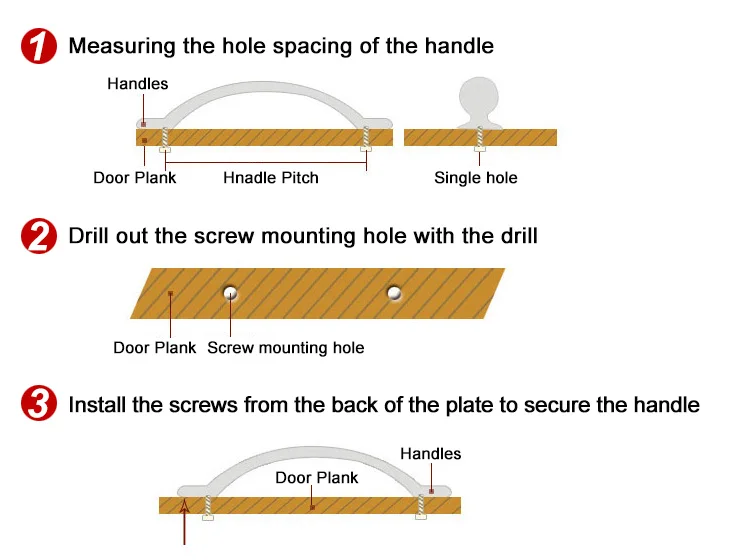 1 Measuring the hole spacing of the handle

Handles

Door Plank

Hnadle Pitch

Single hole

2 Drill out the screw mounting hole with the drill

Door Plank

Screw mounting hole

3 Install the screws from the back of the plate to secure the handle

Handles

Door Plank