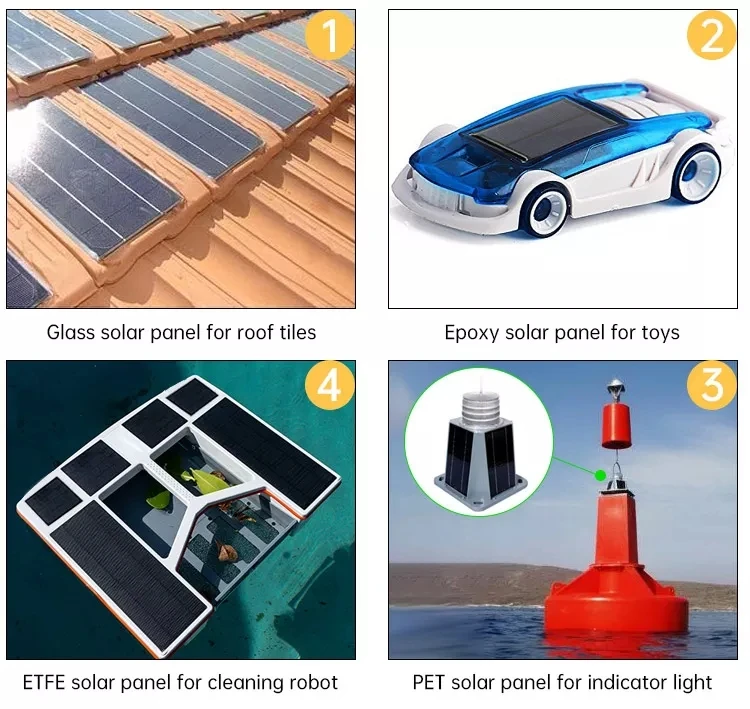 1
Glass solar panel for roof tiles

2
Epoxy solar panel for toys

4
ETFE solar panel for cleaning robot

3
PET solar panel for indicator light