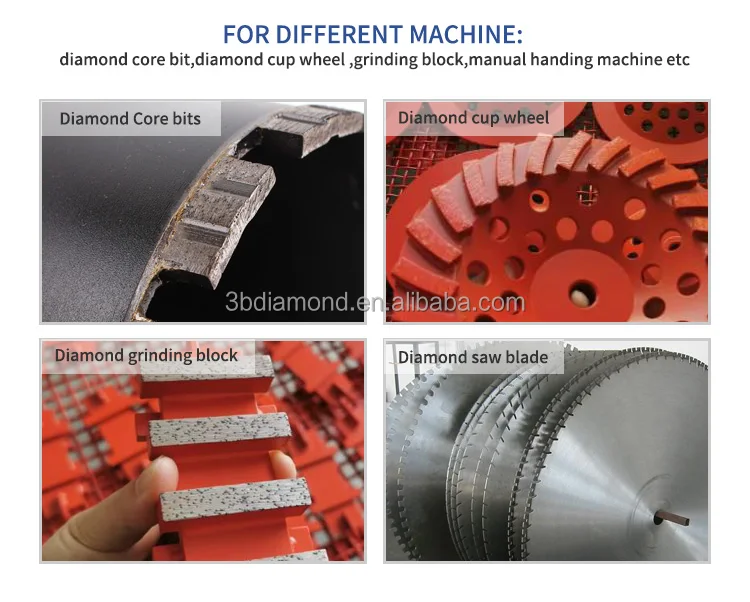 FOR DIFFERENT MACHINE:
diamond core bit,diamond cup wheel ,grinding block,manual handing machine etc

Diamond Core bits

Diamond cup wheel

3bdiamond.en.alibaba.com

Diamond grinding block

Diamond saw blade