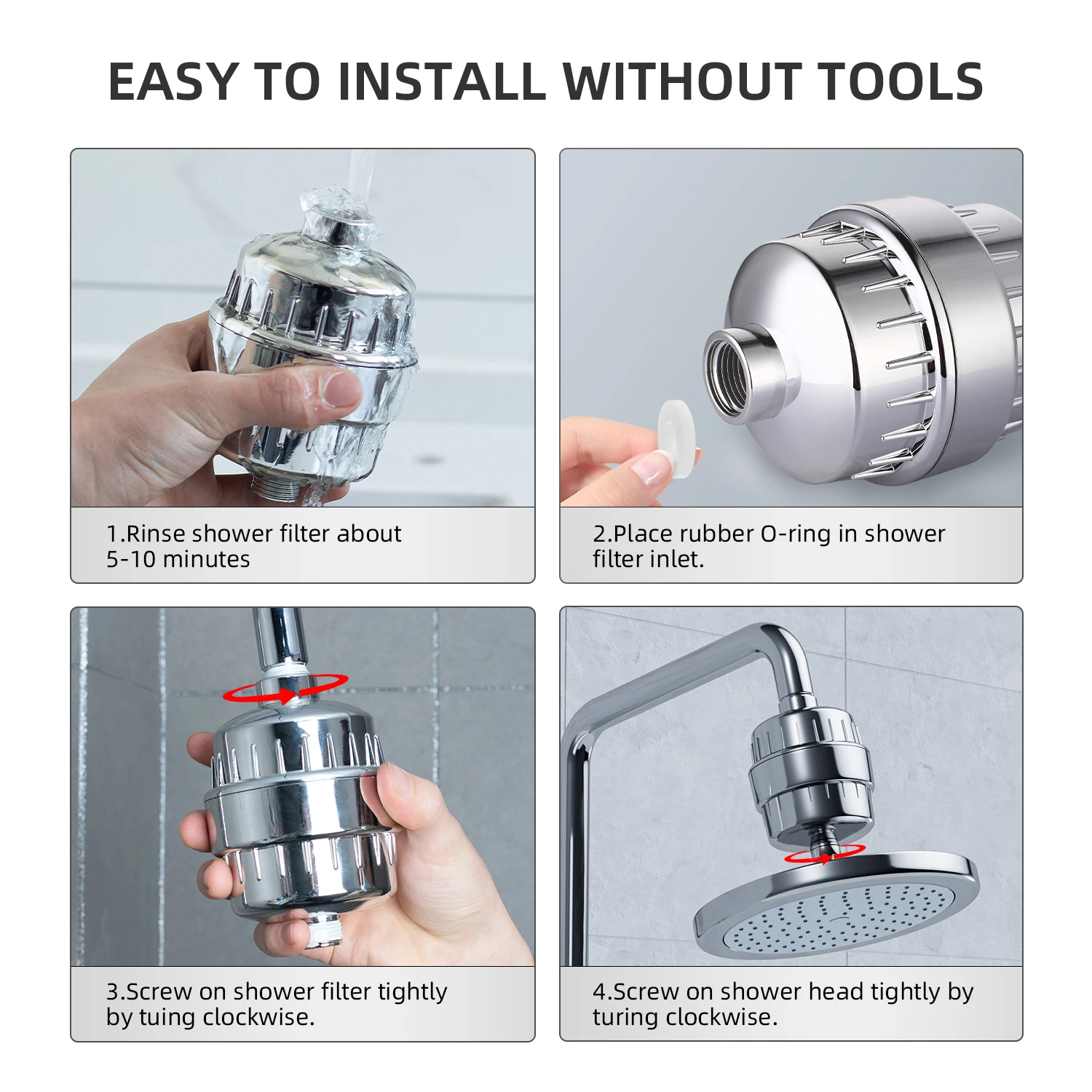 EASY TO INSTALL WITHOUT TOOLS

1.Rinse shower filter about 5-10 minutes

2.Place rubber O-ring in shower filter inlet.

3.Screw on shower filter tightly by tuing clockwise.

4.Screw on shower head tightly by turing clockwise.