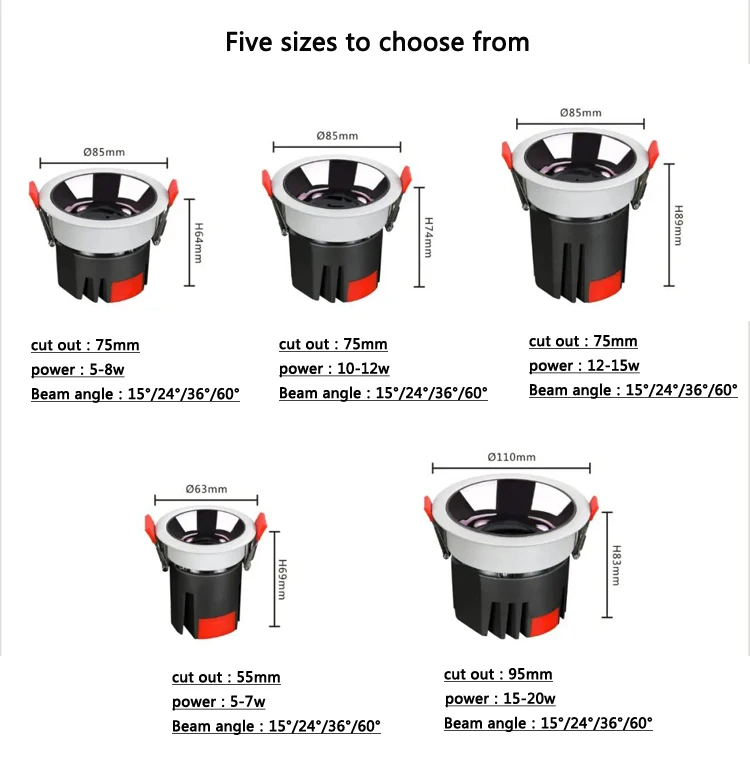 Five sizes to choose from

Ø85mm

H64mm

cut out : 75mm
power : 5-8w
Beam angle : 15°/24°/36°/60°

Ø85mm

H74mm

cut out : 75mm
power : 10-12w
Beam angle : 15°/24°/36°/60°

Ø85mm

H89mm

cut out : 75mm
power : 12-15w
Beam angle : 15°/24°/36°/60°

Ø63mm

H69mm

cut out : 55mm
power : 5-7w
Beam angle : 15°/24°/36°/60°

Ø110mm

H83mm

cut out : 95mm
power : 15-20w
Beam angle : 15°/24°/36°/60°