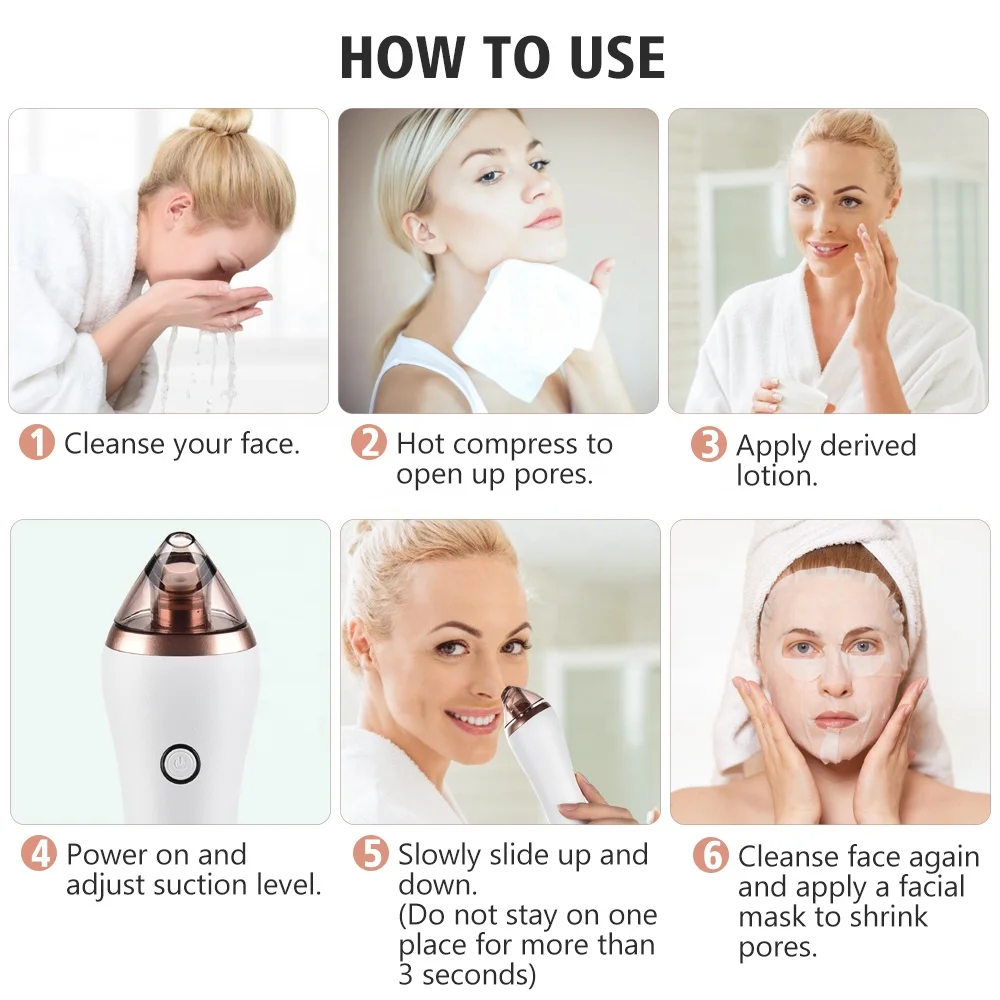 HOW TO USE

1 Cleanse your face.

2 Hot compress to open up pores.

3 Apply derived lotion.

4 Power on and adjust suction level.

5 Slowly slide up and down. (Do not stay on one place for more than 3 seconds)

6 Cleanse face again and apply a facial mask to shrink pores.