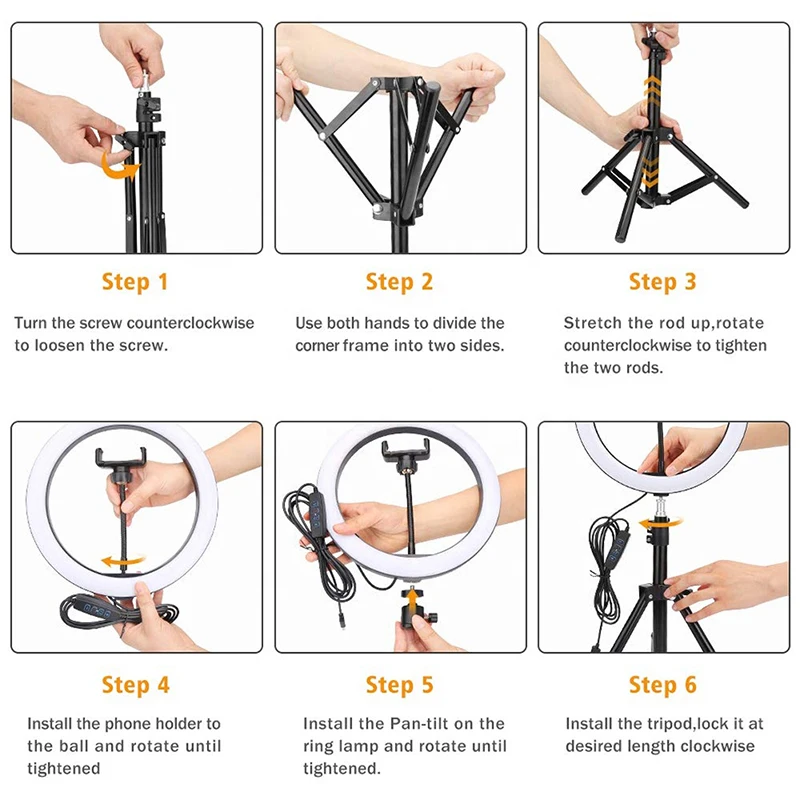 Step 1

Turn the screw counterclockwise to loosen the screw.

Step 2

Use both hands to divide the corner frame into two sides.

Step 3

Stretch the rod up,rotate counterclockwise to tighten the two rods.

Step 4

Install the phone holder to the ball and rotate until tightened

Step 5

Install the Pan-tilt on the ring lamp and rotate until tightened.

Step 6

Install the tripod,lock it at desired length clockwise