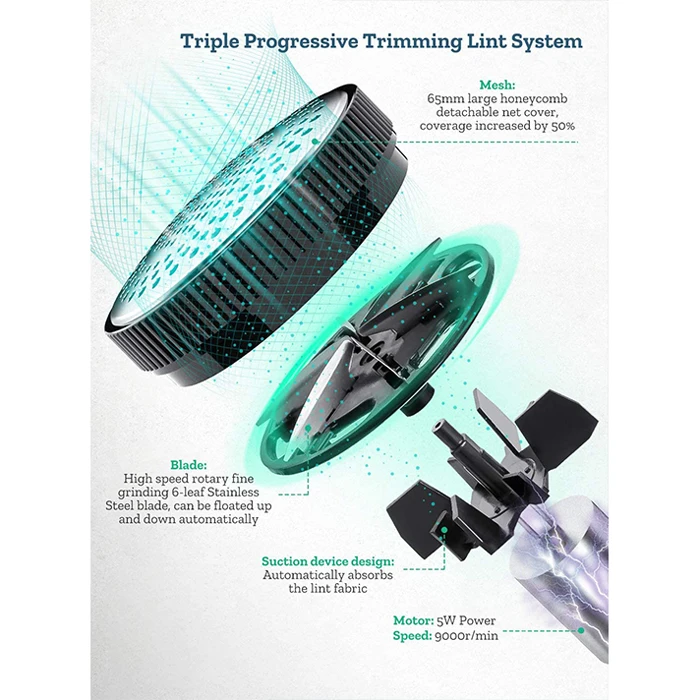 Triple Progressive Trimming Lint System

Mesh:
65mm large honeycomb detachable net cover, coverage increased by 50%

Blade:
High speed rotary fine grinding 6-leaf Stainless Steel blade, can be floated up and down automatically

Suction device design:
Automatically absorbs the lint fabric

Motor: 5W Power
Speed: 9000r/min