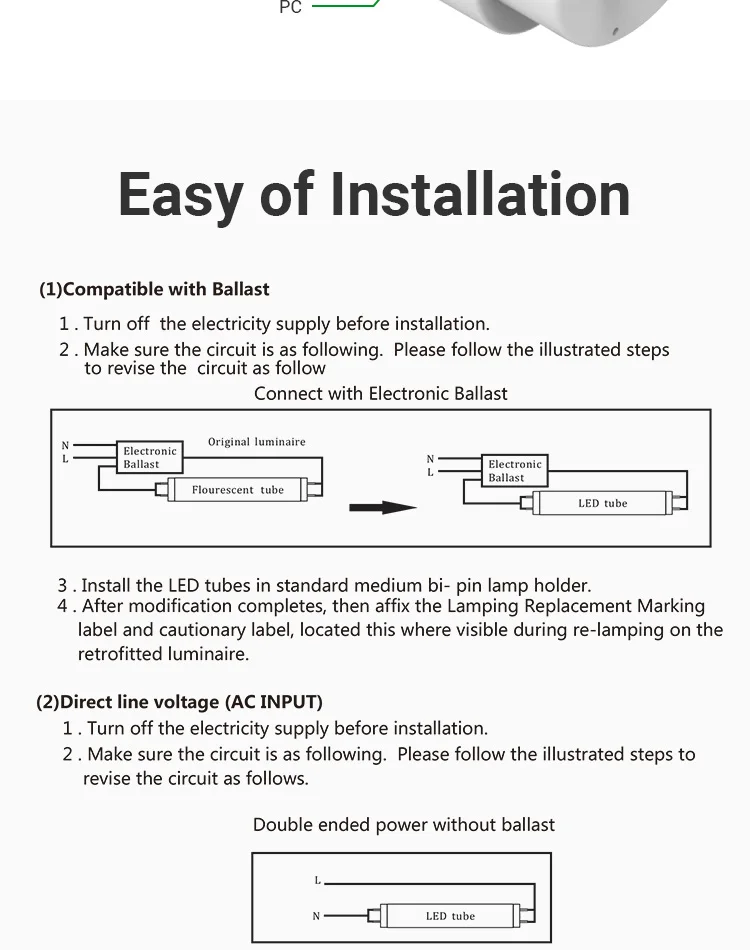 PC

Easy of Installation

(1)Compatible with Ballast

1 . Turn off the electricity supply before installation.
2 . Make sure the circuit is as following. Please follow the illustrated steps to revise the circuit as follow

Connect with Electronic Ballast

N
L
Electronic Ballast
Original luminaire
Flourescent tube

N
L
Electronic Ballast
LED tube

3 . Install the LED tubes in standard medium bi- pin lamp holder.
4 . After modification completes, then affix the Lamping Replacement Marking label and cautionary label, located this where visible during re-lamping on the retrofitted luminaire.

(2)Direct line voltage (AC INPUT)

1 . Turn off the electricity supply before installation.
2 . Make sure the circuit is as following. Please follow the illustrated steps to revise the circuit as follows.

Double ended power without ballast

L
N
LED tube