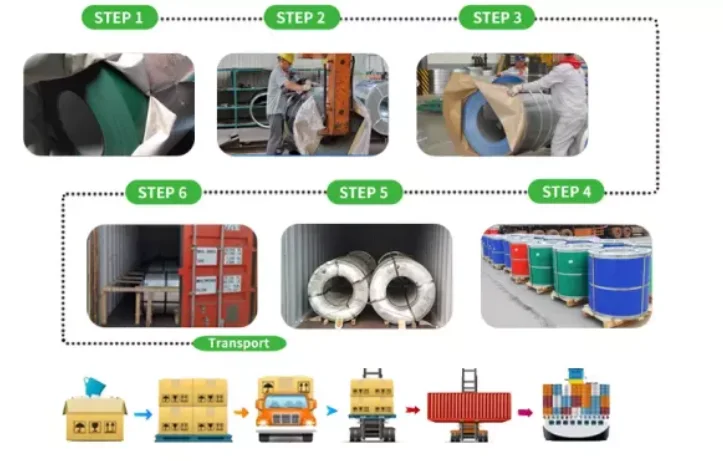 STEP 1
STEP 2
STEP 3
STEP 6
STEP 5
STEP 4
Transport