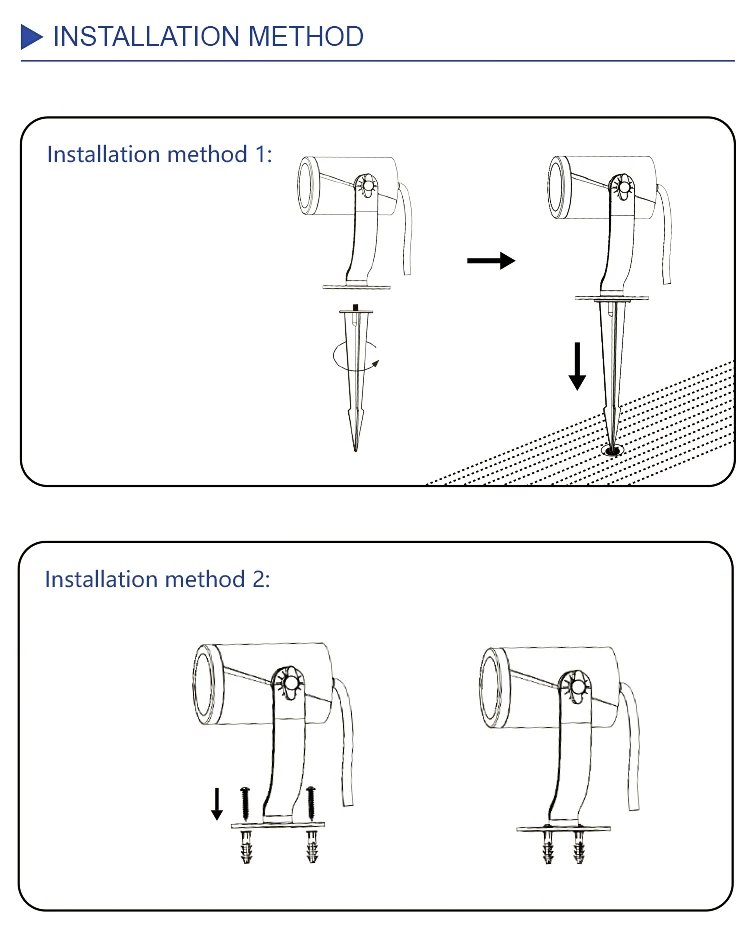 INSTALLATION METHOD

Installation method 1:

Installation method 2: