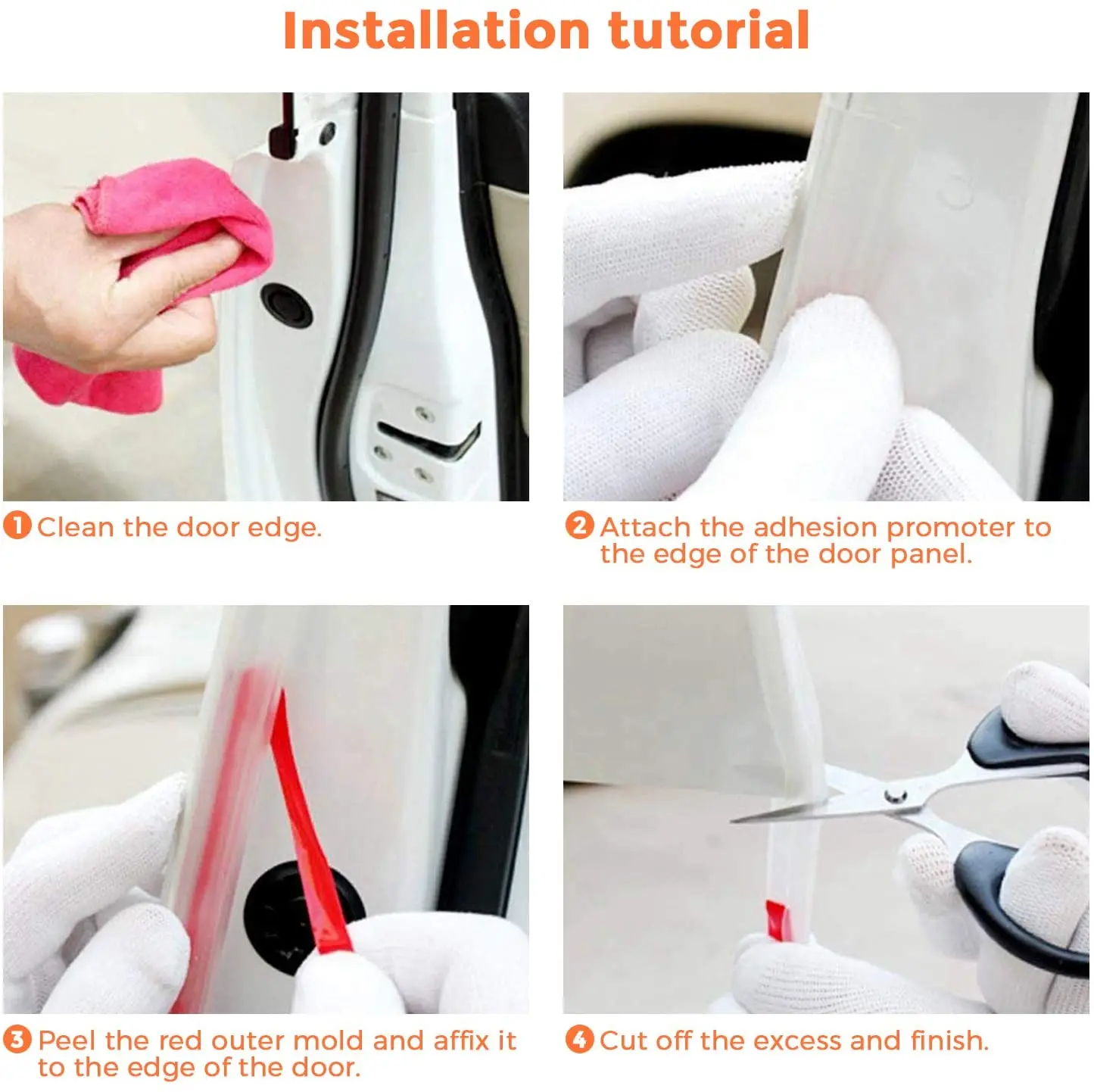 Installation tutorial

1 Clean the door edge.

2 Attach the adhesion promoter to the edge of the door panel.

3 Peel the red outer mold and affix it to the edge of the door.

4 Cut off the excess and finish.