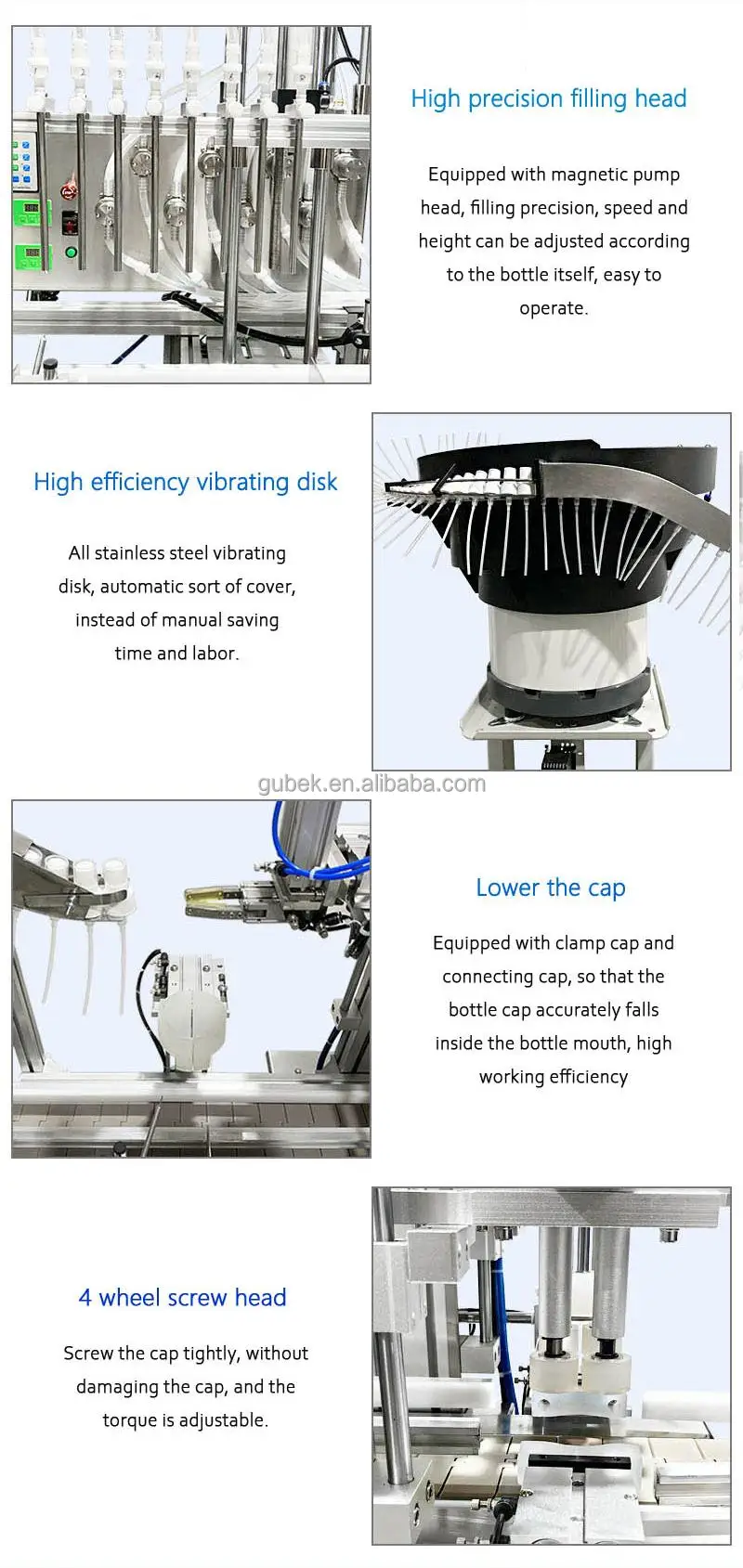 High precision filling head

Equipped with magnetic pump head, filling precision, speed and height can be adjusted according to the bottle itself, easy to operate.

High efficiency vibrating disk

All stainless steel vibrating disk, automatic sort of cover, instead of manual saving time and labor.

gubek.en.alibaba.com

Lower the cap

Equipped with clamp cap and connecting cap, so that the bottle cap accurately falls inside the bottle mouth, high working efficiency

4 wheel screw head

Screw the cap tightly, without damaging the cap, and the torque is adjustable.