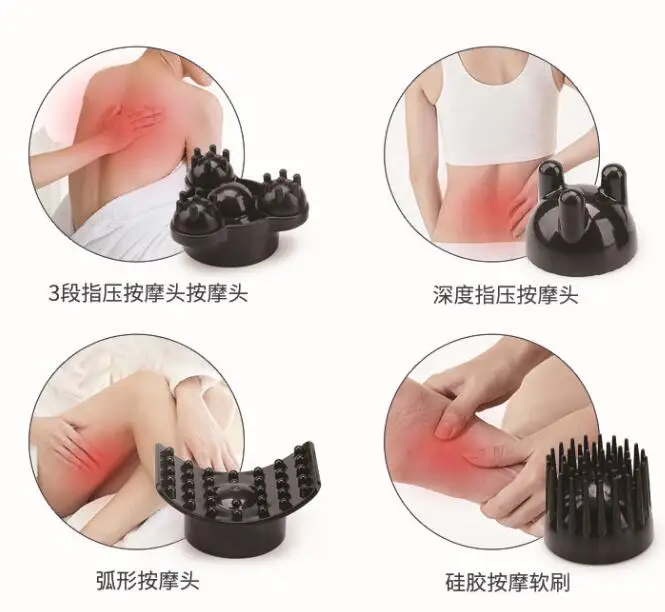 3段指压按摩头按摩头

深度指压按摩头

弧形按摩头

硅胶按摩软刷