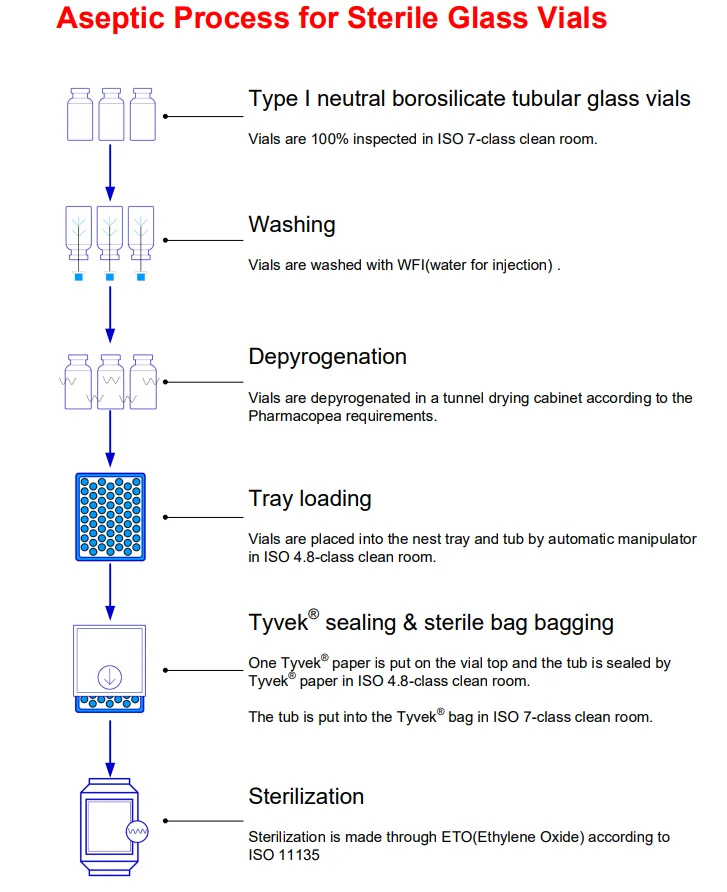 Aseptic Process for Sterile Glass Vials

Type I neutral borosilicate tubular glass vials

Vials are 100% inspected in ISO 7-class clean room.

Washing

Vials are washed with WFI(water for injection) .

Depyrogenation

Vials are depyrogenated in a tunnel drying cabinet according to the Pharmacopea requirements.

Tray loading

Vials are placed into the nest tray and tub by automatic manipulator in ISO 4.8-class clean room.

Tyvek® sealing & sterile bag bagging

One Tyvek® paper is put on the vial top and the tub is sealed by Tyvek® paper in ISO 4.8-class clean room.

The tub is put into the Tyvek® bag in ISO 7-class clean room.

Sterilization

Sterilization is made through ETO(Ethylene Oxide) according to ISO 11135