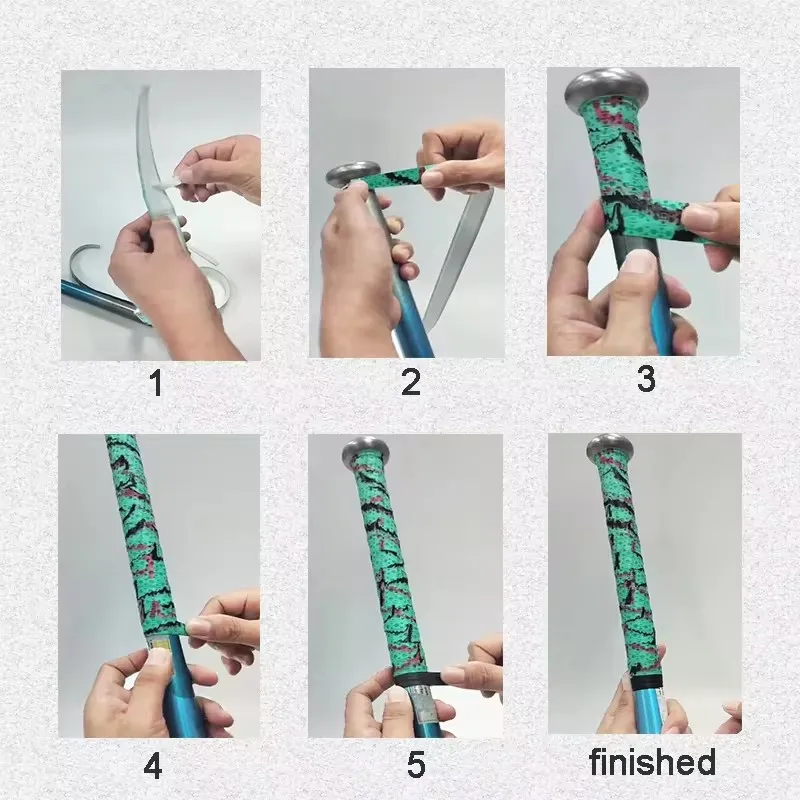 1

2

3

4

5

finished