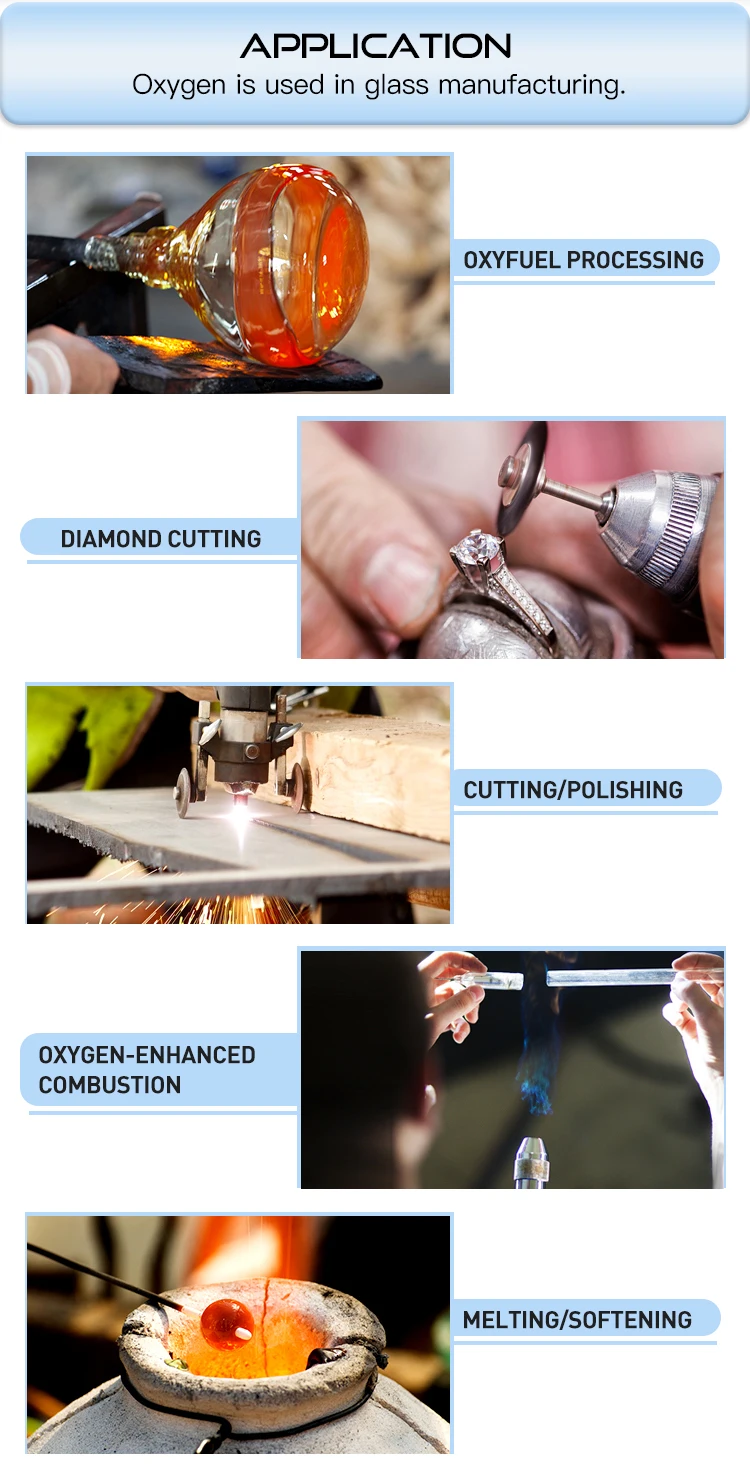 APPLICATION
Oxygen is used in glass manufacturing.

OXYFUEL PROCESSING

DIAMOND CUTTING

CUTTING/POLISHING

OXYGEN-ENHANCED COMBUSTION

MELTING/SOFTENING