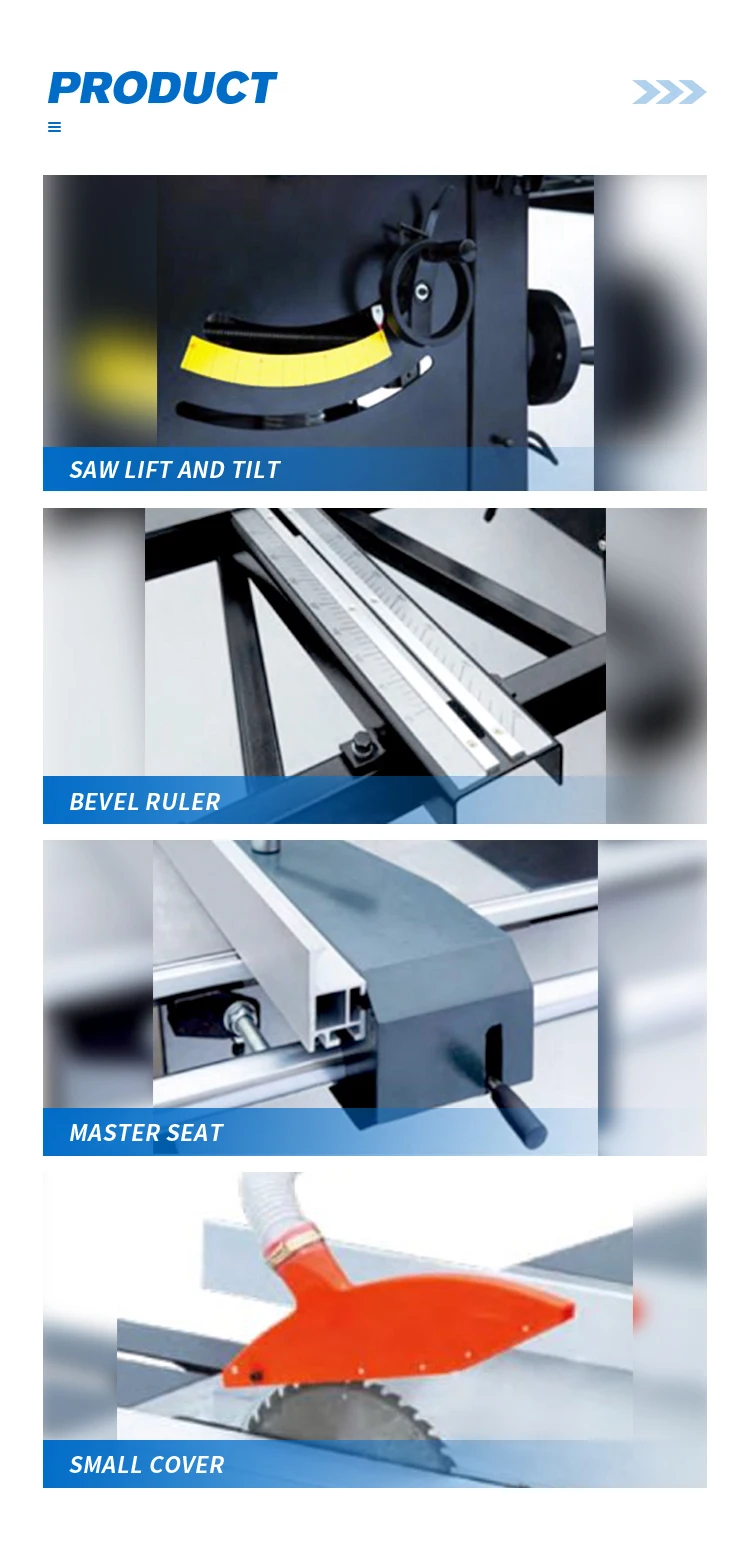 PRODUCT

SAW LIFT AND TILT

BEVEL RULER

MASTER SEAT

SMALL COVER