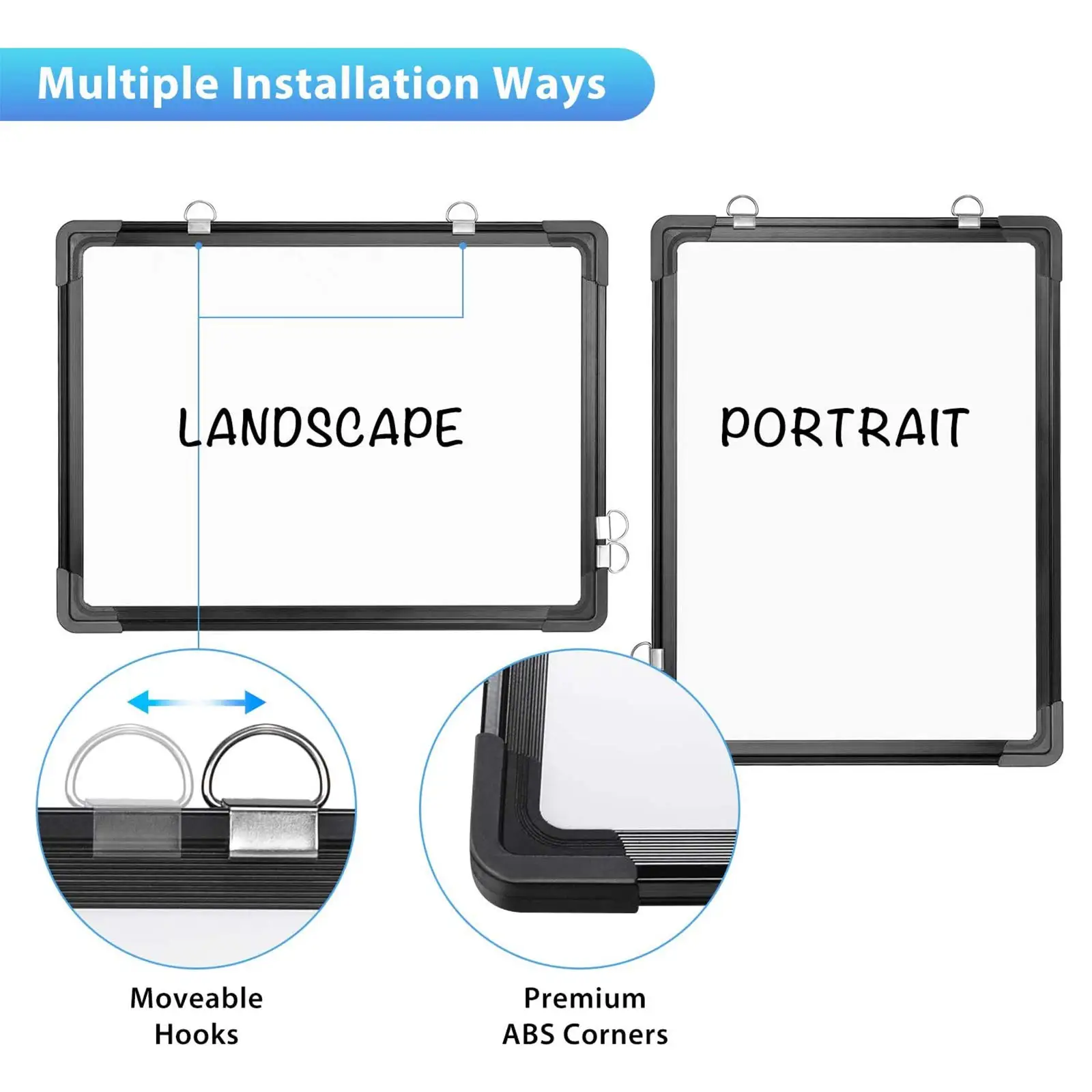 Multiple Installation Ways

LANDSCAPE

PORTRAIT

Moveable Hooks

Premium ABS Corners