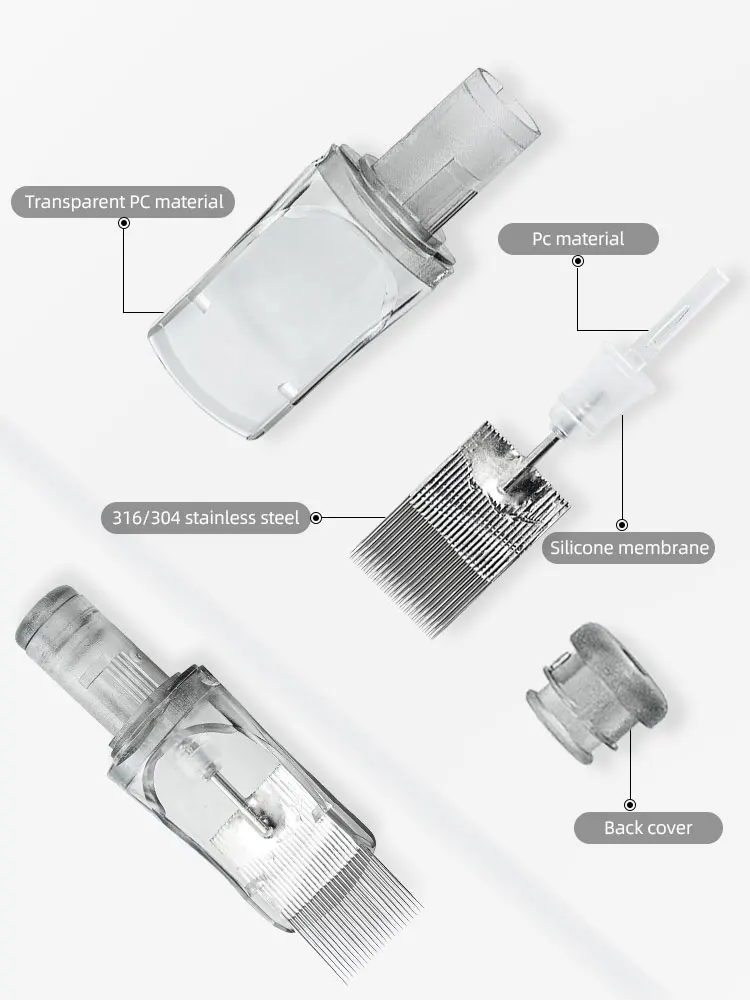 Transparent PC material

Pc material

316/304 stainless steel

Silicone membrane

Back cover