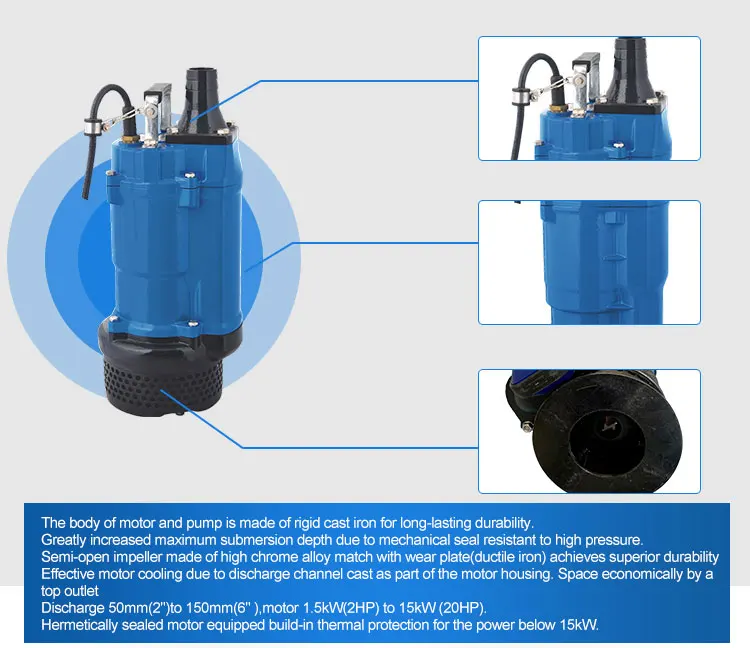 The body of motor and pump is made of rigid cast iron for long-lasting durability.
Greatly increased maximum submersion depth due to mechanical seal resistant to high pressure.
Semi-open impeller made of high chrome alloy match with wear plate(ductile iron) achieves superior durability
Effective motor cooling due to discharge channel cast as part of the motor housing. Space economically by a top outlet
Discharge 50mm(2")to 150mm(6" ),motor 1.5kW(2HP) to 15kW (20HP).
Hermetically sealed motor equipped build-in thermal protection for the power below 15kW.