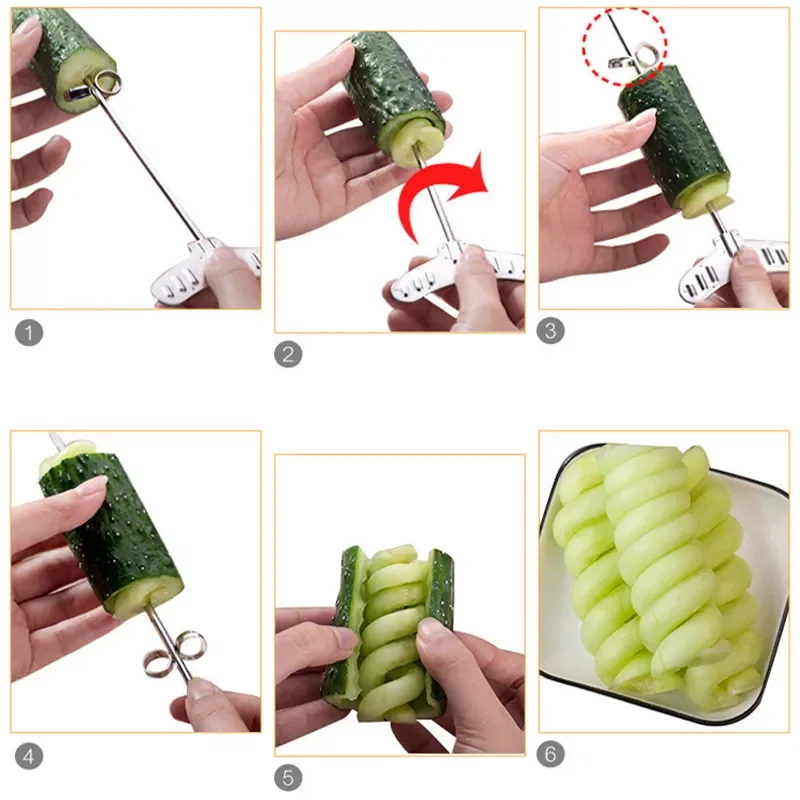 1

2

3

4

5

6