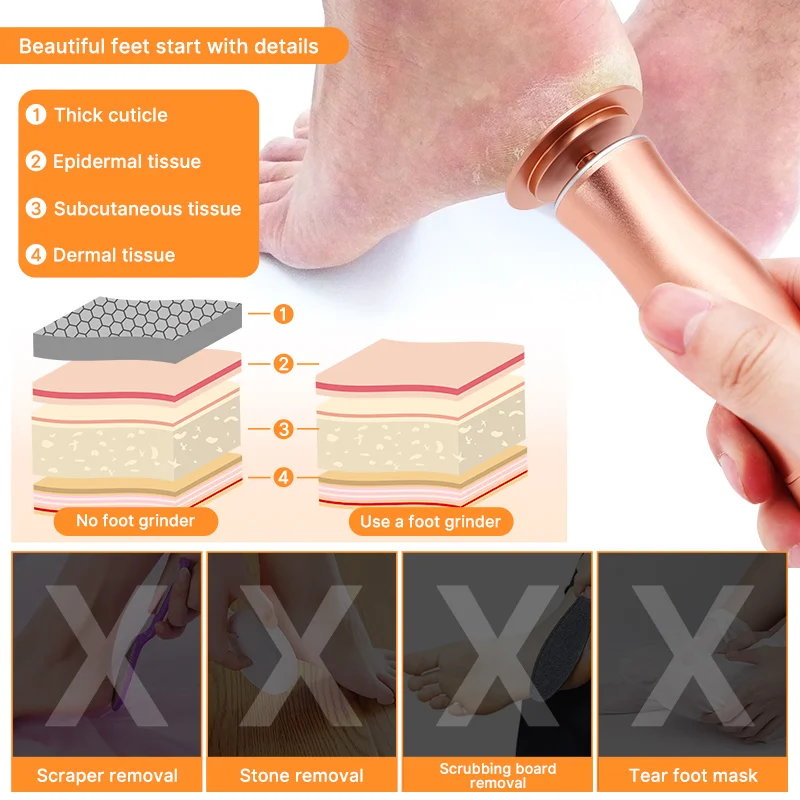 Beautiful feet start with details

1 Thick cuticle

2 Epidermal tissue

3 Subcutaneous tissue

4 Dermal tissue

1

2

3

4

No foot grinder

Use a foot grinder

X

X

X

X

Scraper removal

Stone removal

Scrubbing board removal

Tear foot mask