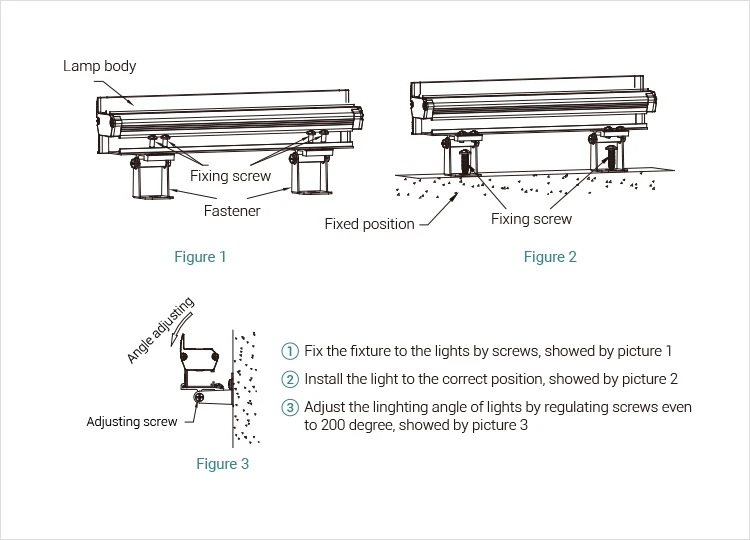 Lamp body

Fixing screw

Fastener

Figure 1

Fixed position

Fixing screw

Figure 2

Angle adjusting

Adjusting screw

Figure 3

① Fix the fixture to the lights by screws, showed by picture 1

② Install the light to the correct position, showed by picture 2

③ Adjust the linghting angle of lights by regulating screws even to 200 degree, showed by picture 3