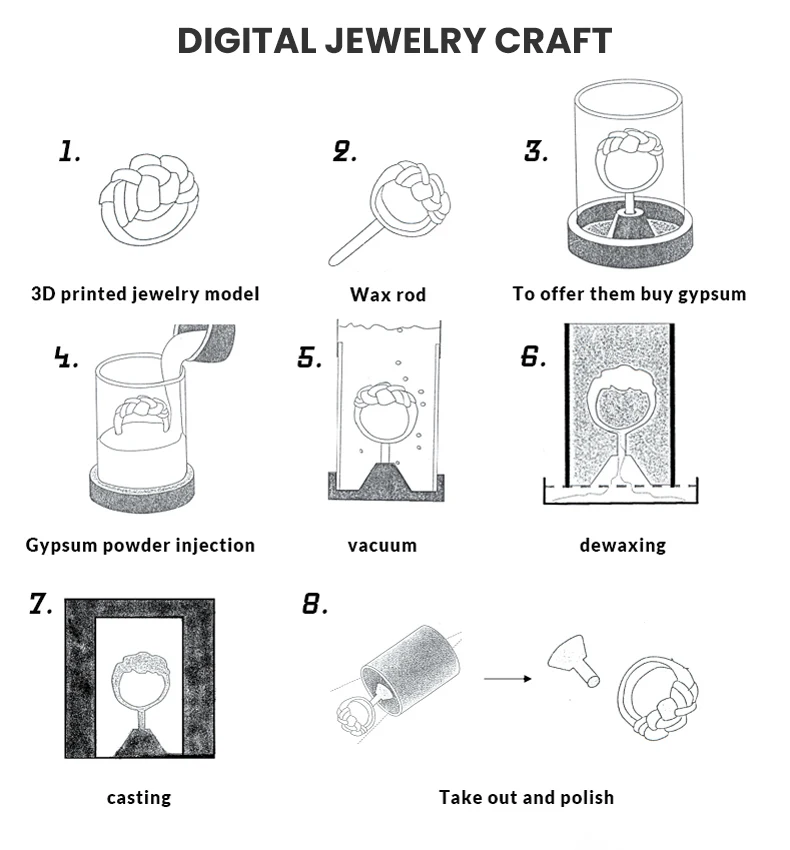 DIGITAL JEWELRY CRAFT

1.

3D printed jewelry model

2.

Wax rod

3.

To offer them buy gypsum

4.

Gypsum powder injection

5.

vacuum

6.

dewaxing

7.

casting

8.

Take out and polish