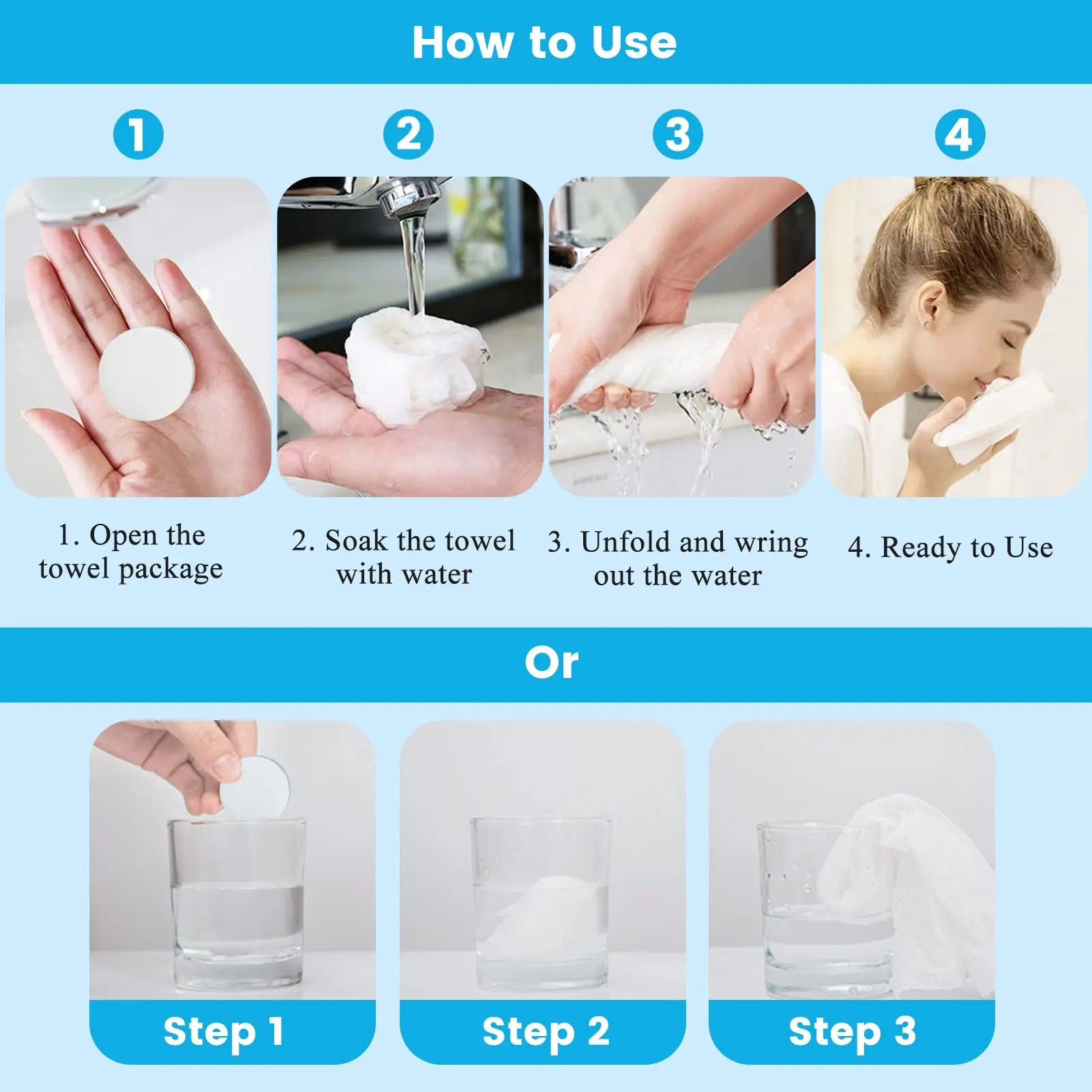 How to Use

1

2

3

4

1. Open the towel package

2. Soak the towel with water

3. Unfold and wring out the water

4. Ready to Use

Or

Step 1

Step 2

Step 3