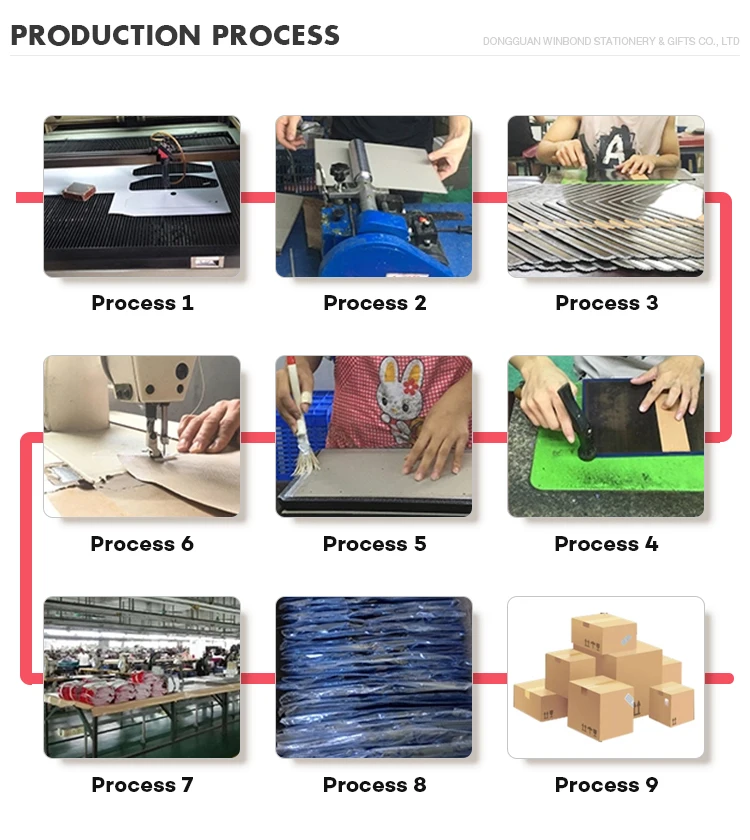 PRODUCTION PROCESS

DONGGUAN WINBOND STATIONERY & GIFTS CO., LTD

Process 1

Process 2

Process 3

Process 6

Process 5

Process 4

Process 7

Process 8

Process 9